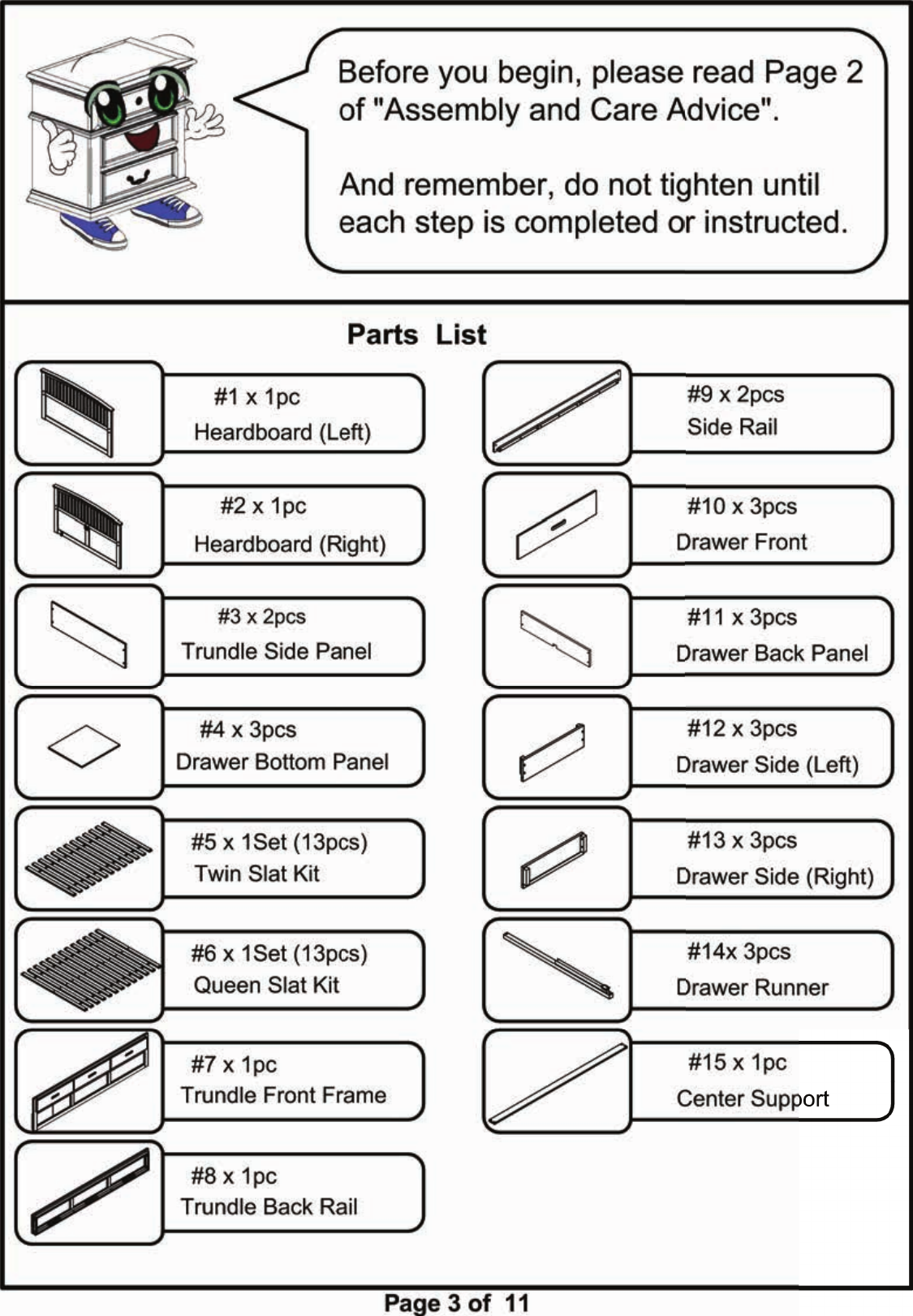 Before you begin, please read Page 2 of "Assembly and Care Advice".

And remember, do not tighten until each step is completed or instructed.

Parts List

#1 x 1pc
Heardboard (Left)

#2 x 1pc
Heardboard (Right)

#3 x 2pcs
Trundle Side Panel

#4 x 3pcs
Drawer Bottom Panel

#5 x 1Set (13pcs)
Twin Slat Kit

#6 x 1Set (13pcs)
Queen Slat Kit

#7 x 1pc
Trundle Front Frame

#8 x 1pc
Trundle Back Rail

#9 x 2pcs
Side Rail

#10 x 3pcs
Drawer Front

#11 x 3pcs
Drawer Back Panel

#12 x 3pcs
Drawer Side (Left)

#13 x 3pcs
Drawer Side (Right)

#14x 3pcs
Drawer Runner

#15 x 1pc
Center Support

Page 3 of 11