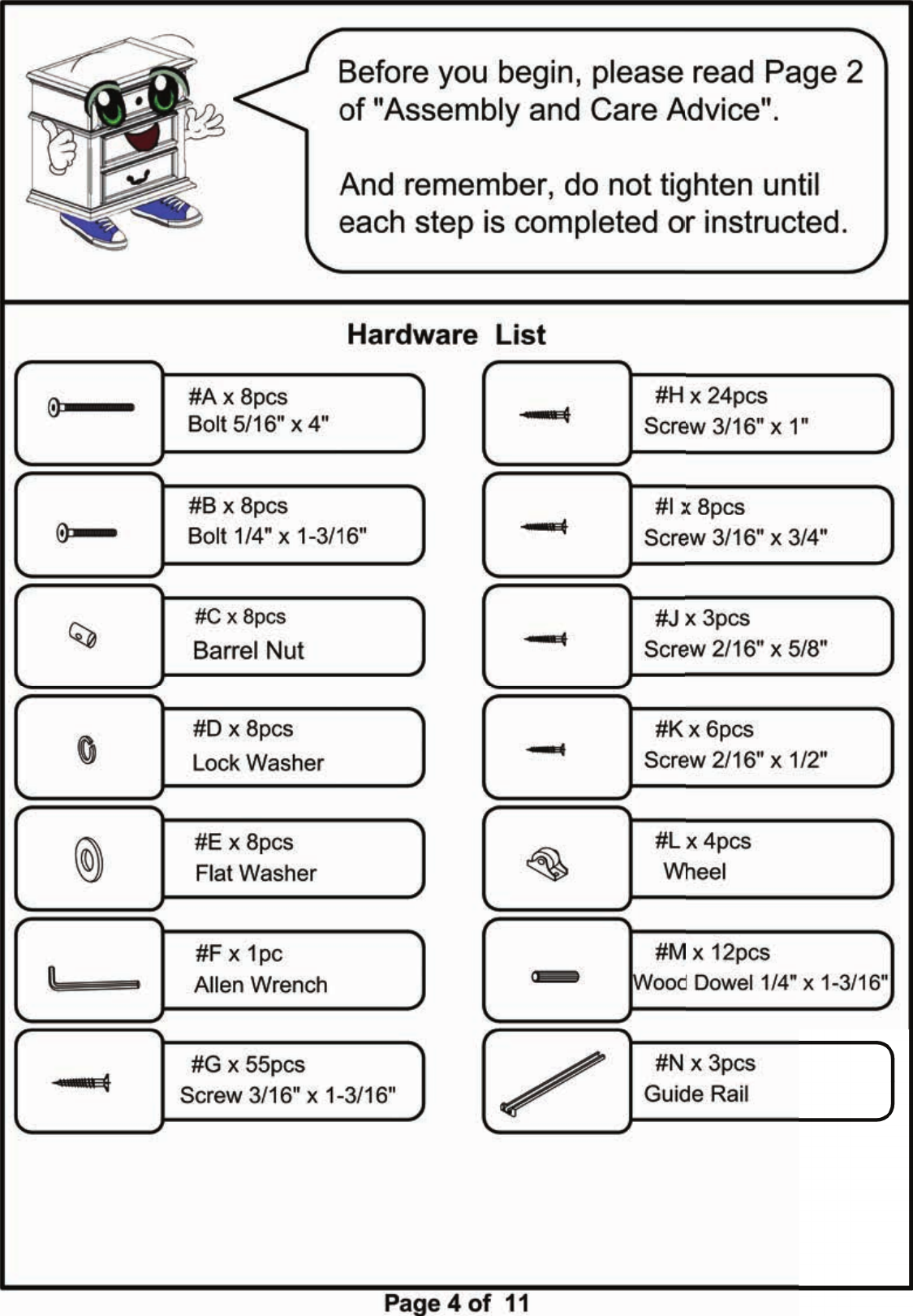 Before you begin, please read Page 2 of "Assembly and Care Advice".

And remember, do not tighten until each step is completed or instructed.

Hardware List

#A x 8pcs
Bolt 5/16" x 4"

#B x 8pcs
Bolt 1/4" x 1-3/16"

#C x 8pcs
Barrel Nut

#D x 8pcs
Lock Washer

#E x 8pcs
Flat Washer

#F x 1pc
Allen Wrench

#G x 55pcs
Screw 3/16" x 1-3/16"

#H x 24pcs
Screw 3/16" x 1"

#I x 8pcs
Screw 3/16" x 3/4"

#J x 3pcs
Screw 2/16" x 5/8"

#K x 6pcs
Screw 2/16" x 1/2"

#L x 4pcs
Wheel

#M x 12pcs
Wood Dowel 1/4" x 1-3/16"

#N x 3pcs
Guide Rail

Page 4 of 11