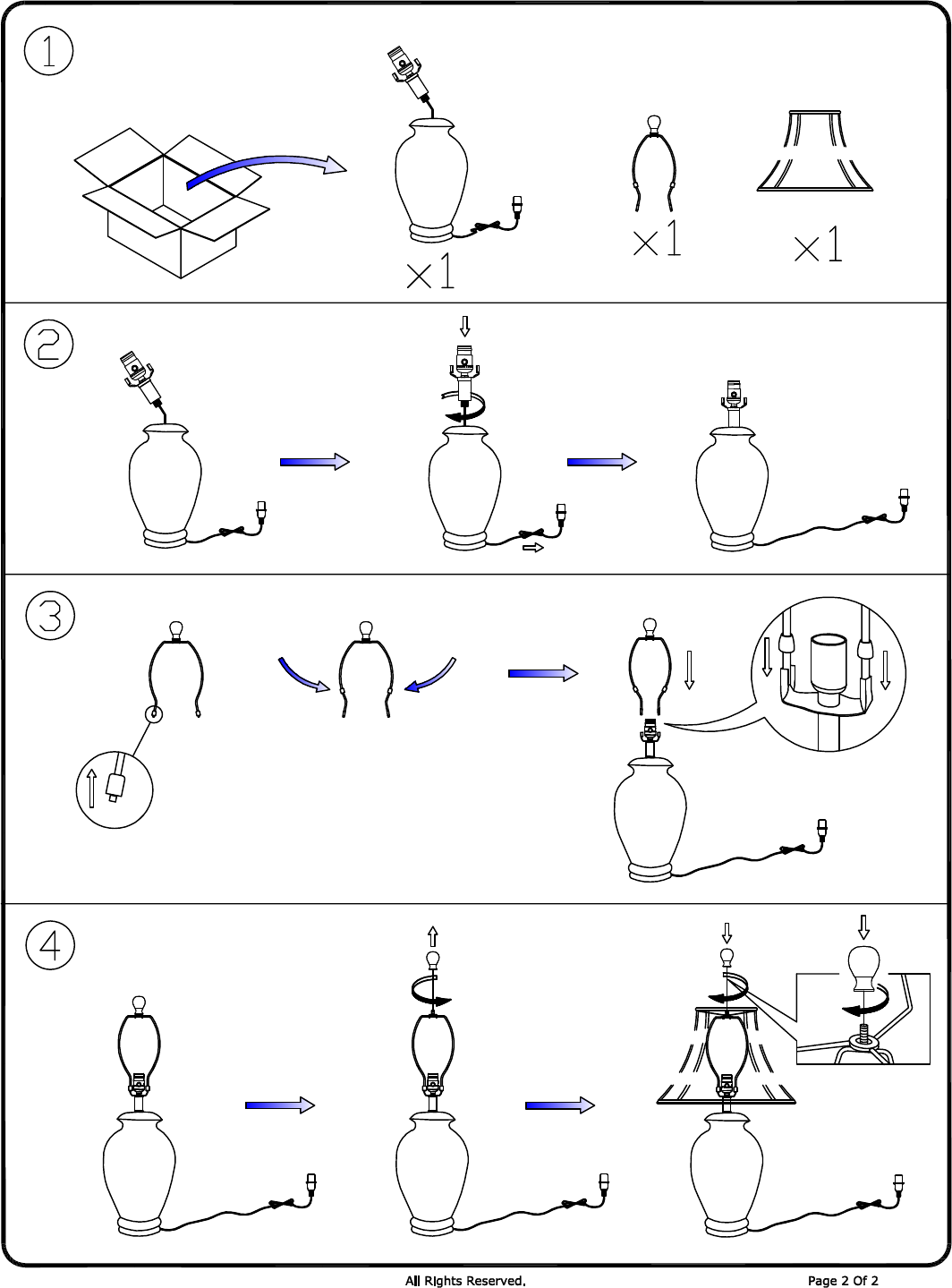 1

×1

×1

×1

2

3

4

All Rights Reserved.

Page 2 Of 2