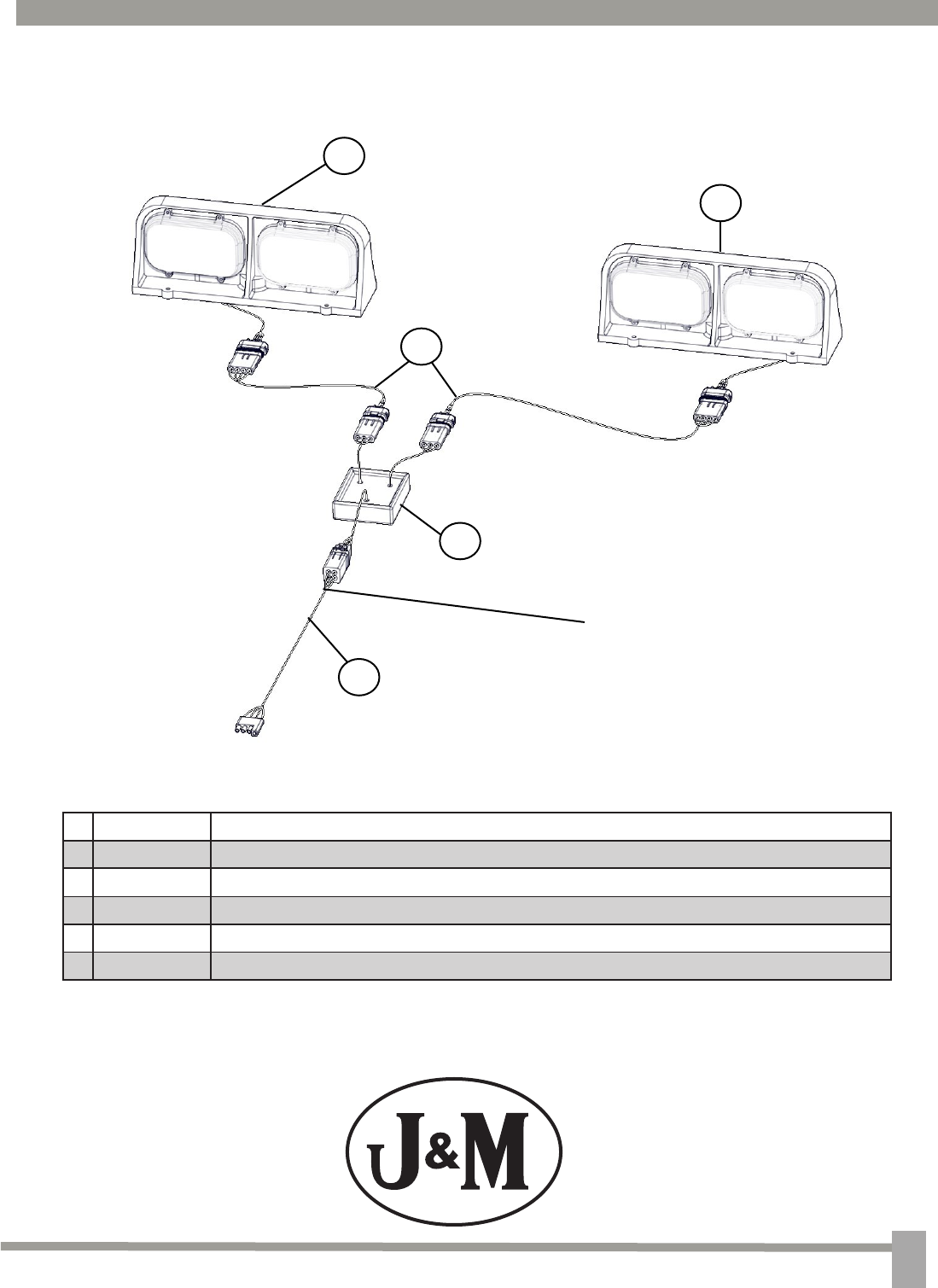 J&M