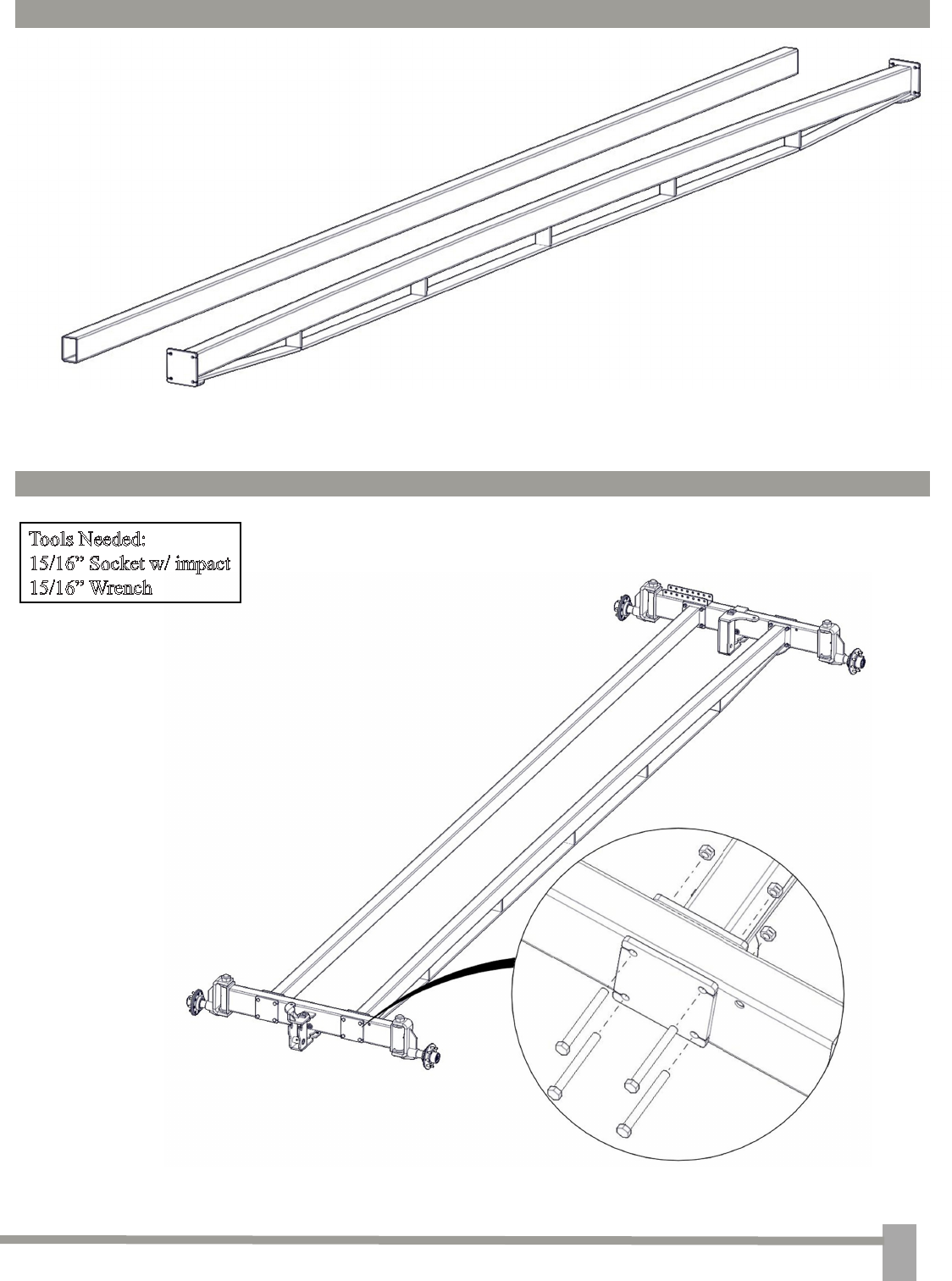 Tools Needed:
15/16” Socket w/ impact
15/16” Wrench