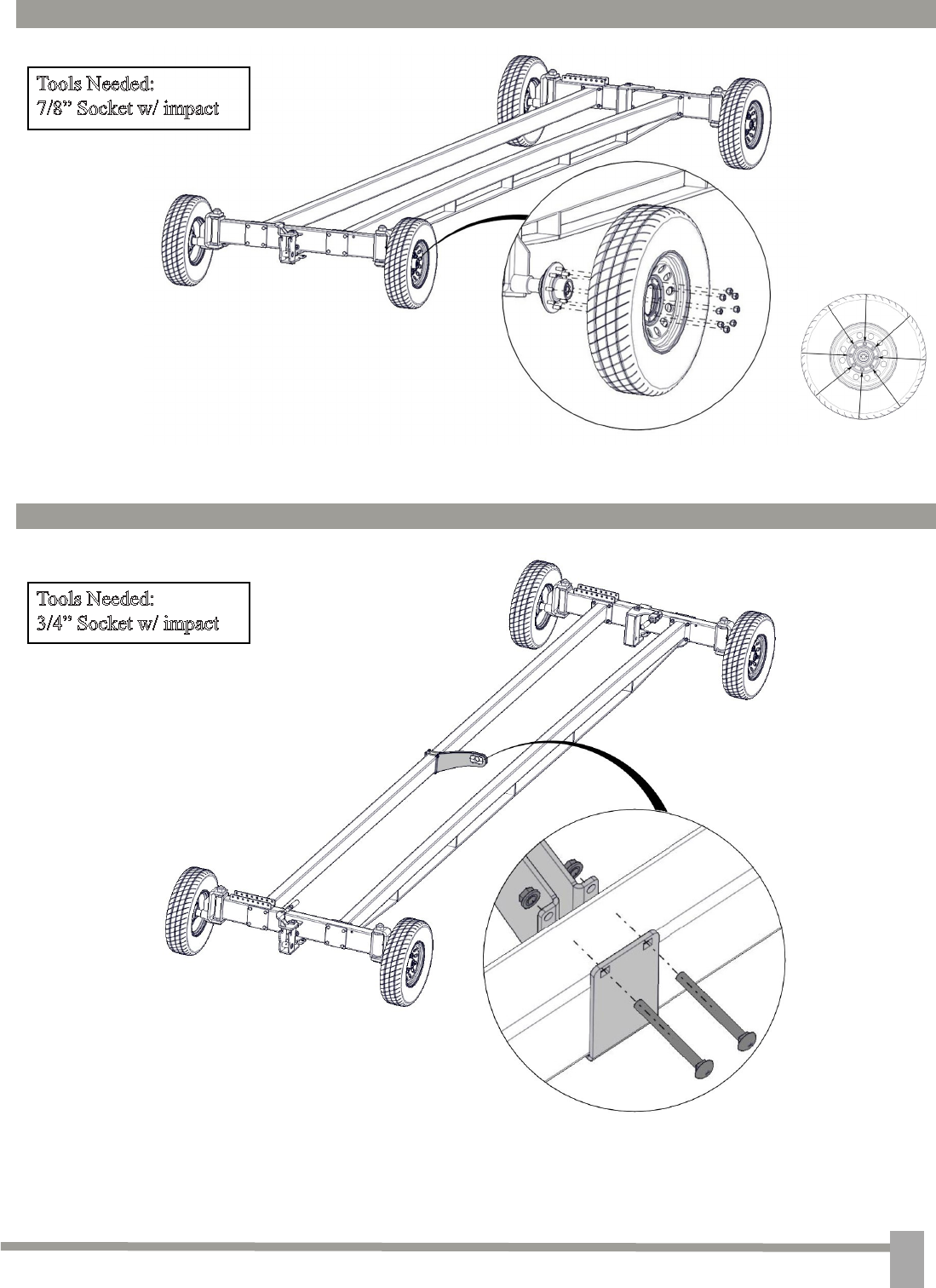 Tools Needed:
7/8” Socket w/ impact

Tools Needed:
3/4” Socket w/ impact