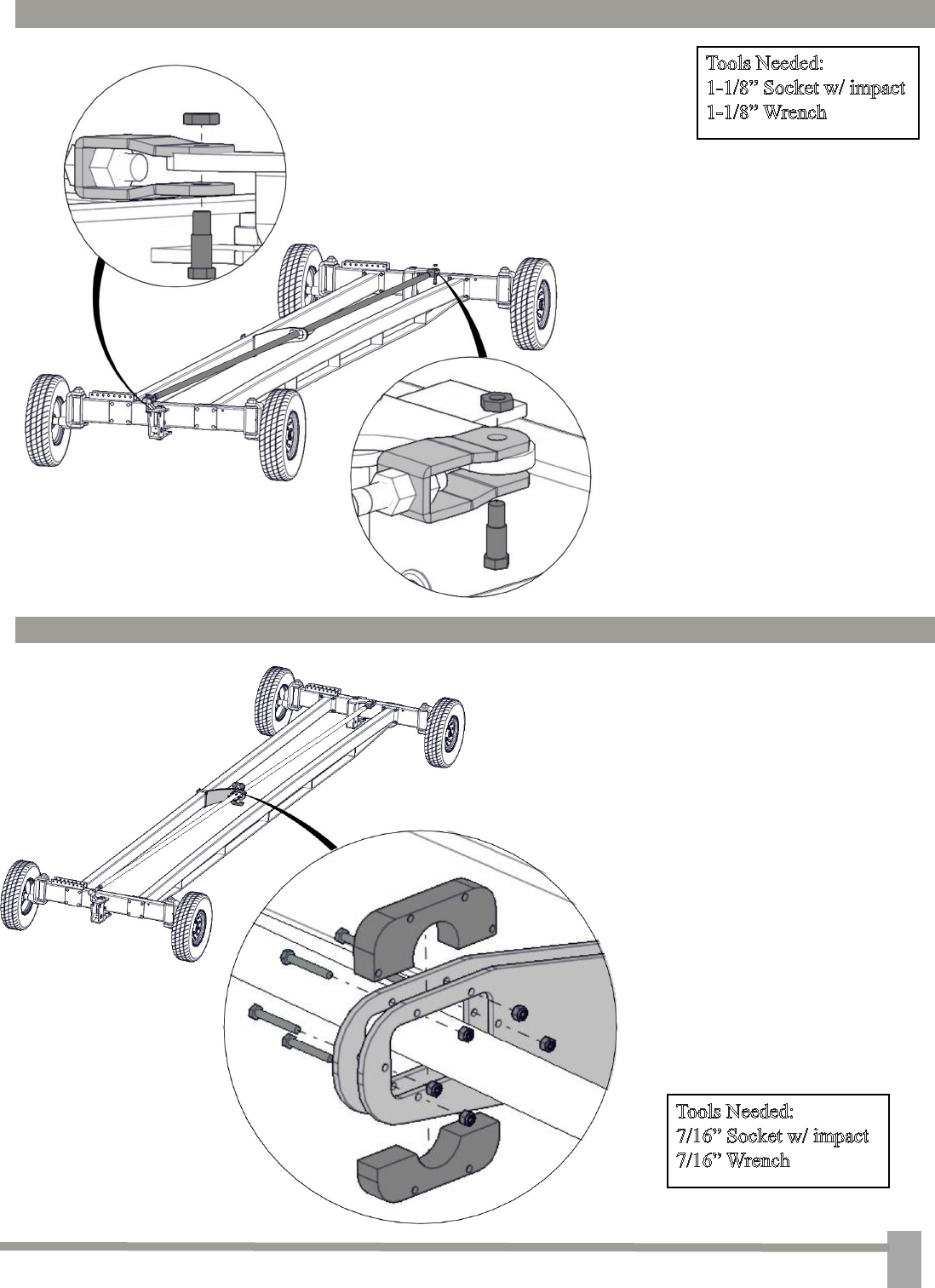 Tools Needed:
1-1/8” Socket w/ impact
1-1/8” Wrench

Tools Needed:
7/16” Socket w/ impact
7/16” Wrench