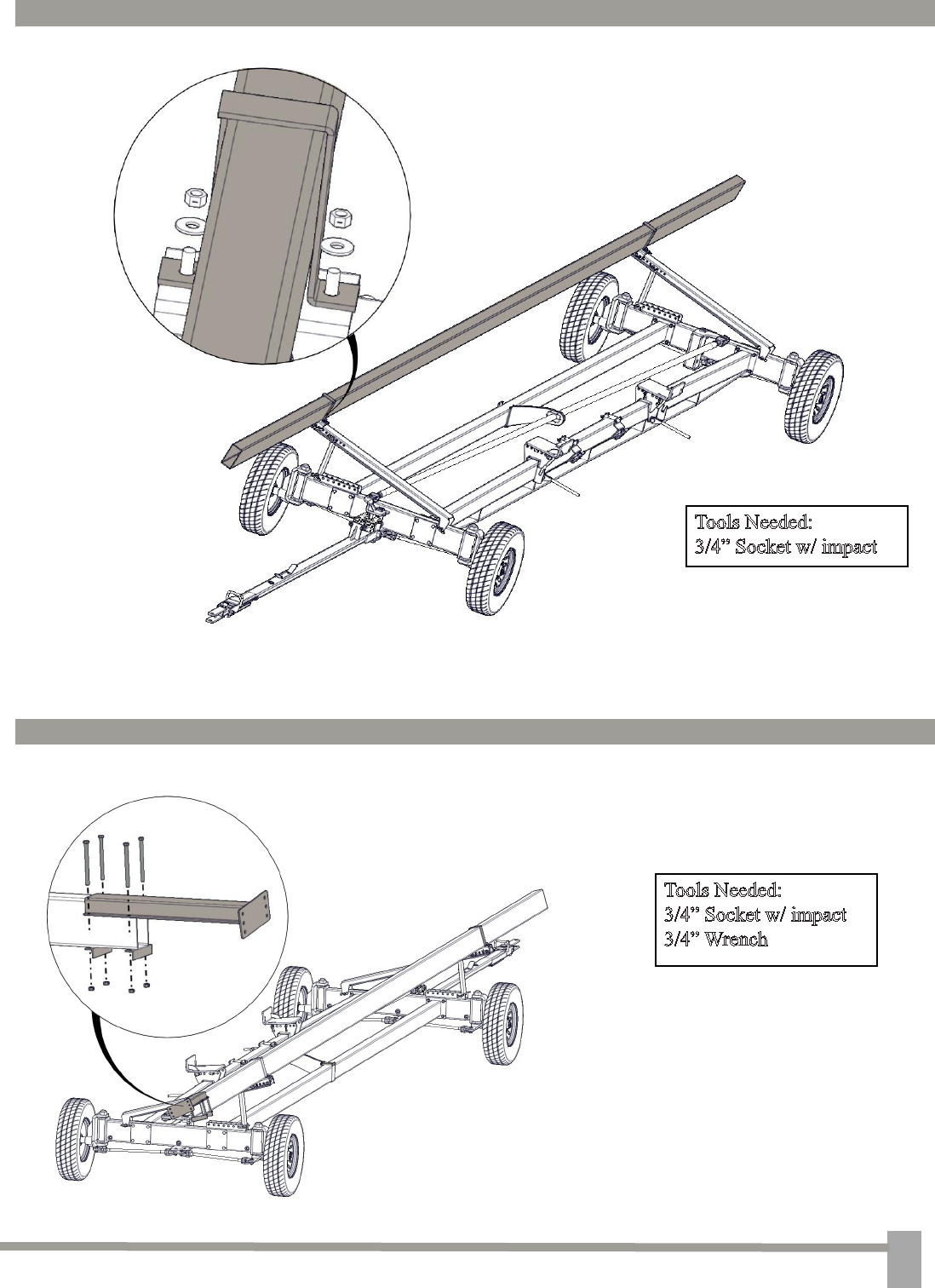 Tools Needed:
3/4” Socket w/ impact

Tools Needed:
3/4” Socket w/ impact
3/4” Wrench