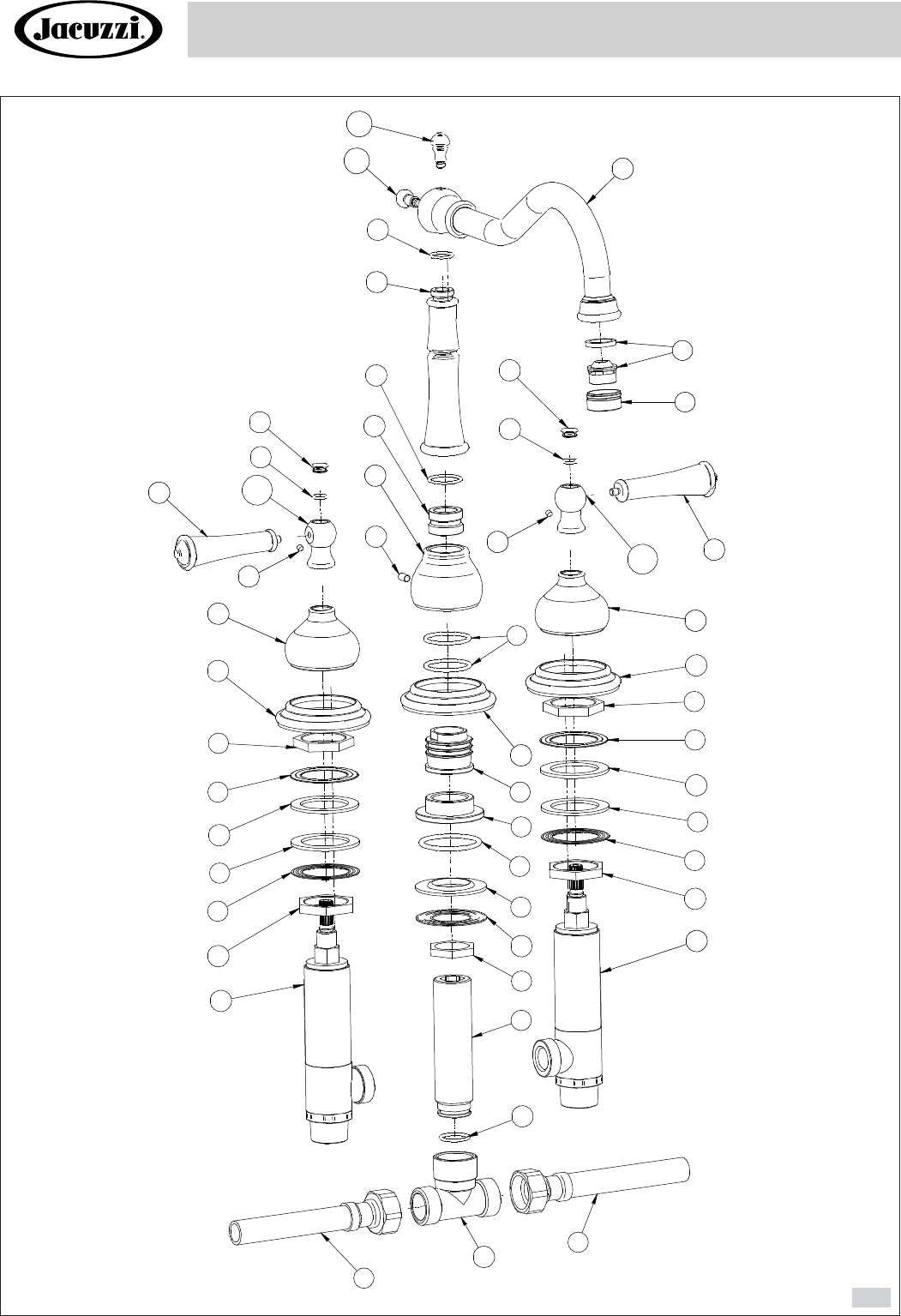 Jacuzzi.