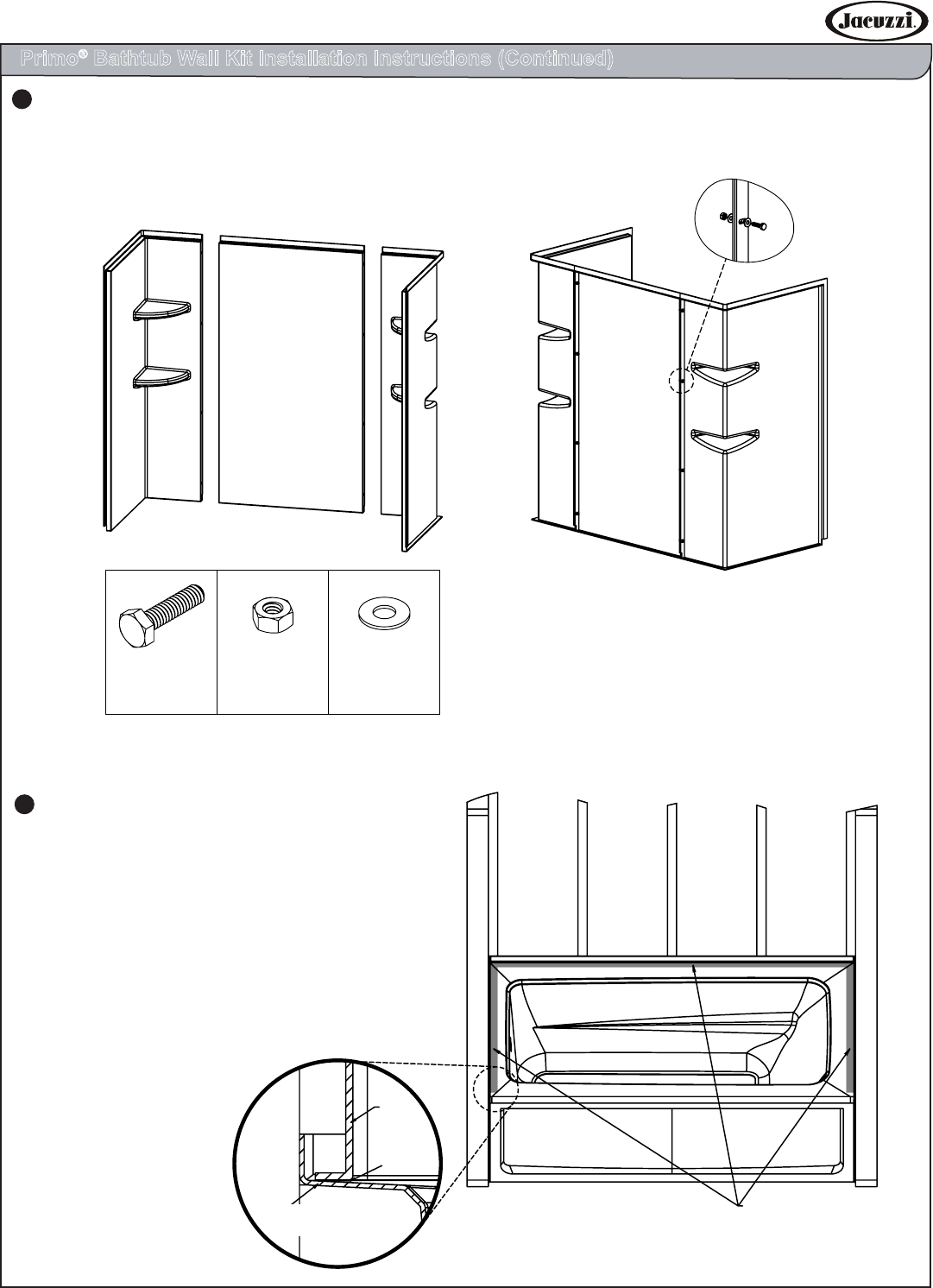 Jacuzzi.

Primo® Bathtub Wall Kit Installation Instructions (Continued)