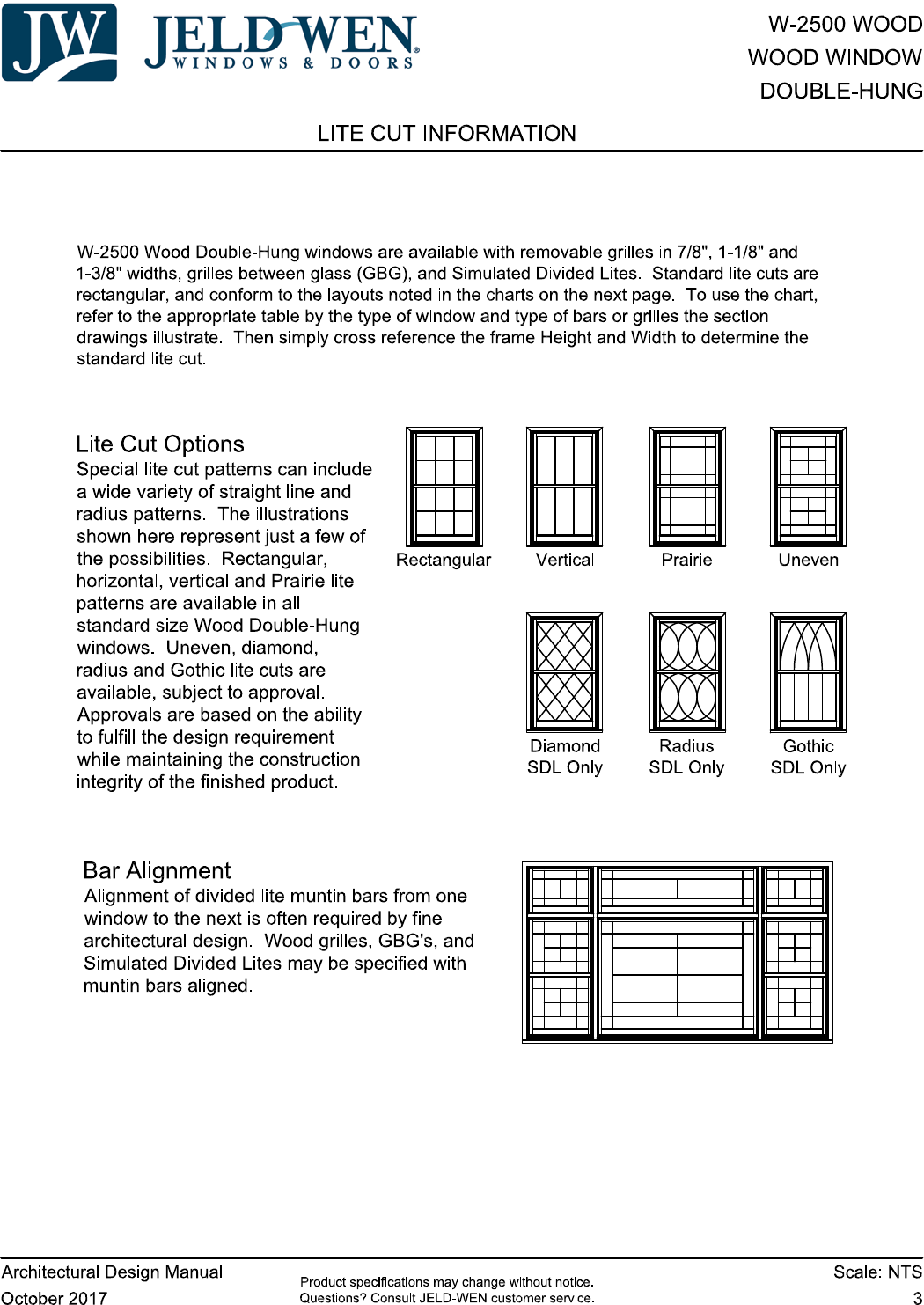 JW JELD-WEN WINDOWS & DOORS

W-2500 WOOD
WOOD WINDOW
DOUBLE-HUNG

LITE CUT INFORMATION

W-2500 Wood Double-Hung windows are available with removable grilles in 7/8", 1-1/8" and 1-3/8" widths, grilles between glass (GBG), and Simulated Divided Lites. Standard lite cuts are rectangular, and conform to the layouts noted in the charts on the next page. To use the chart, refer to the appropriate table by the type of window and type of bars or grilles the section drawings illustrate. Then simply cross reference the frame Height and Width to determine the standard lite cut.

Lite Cut Options
Special lite cut patterns can include a wide variety of straight line and radius patterns. The illustrations shown here represent just a few of the possibilities. Rectangular, horizontal, vertical and Prairie lite patterns are available in all standard size Wood Double-Hung windows. Uneven, diamond, radius and Gothic lite cuts are available, subject to approval. Approvals are based on the ability to fulfill the design requirement while maintaining the construction integrity of the finished product.

Rectangular

Vertical

Prairie

Uneven

Diamond
SDL Only

Radius
SDL Only

Gothic
SDL Only

Bar Alignment
Alignment of divided lite muntin bars from one window to the next is often required by fine architectural design. Wood grilles, GBG's, and Simulated Divided Lites may be specified with muntin bars aligned.

Architectural Design Manual
October 2017

Product specifications may change without notice.
Questions? Consult JELD-WEN customer service.

Scale: NTS
3