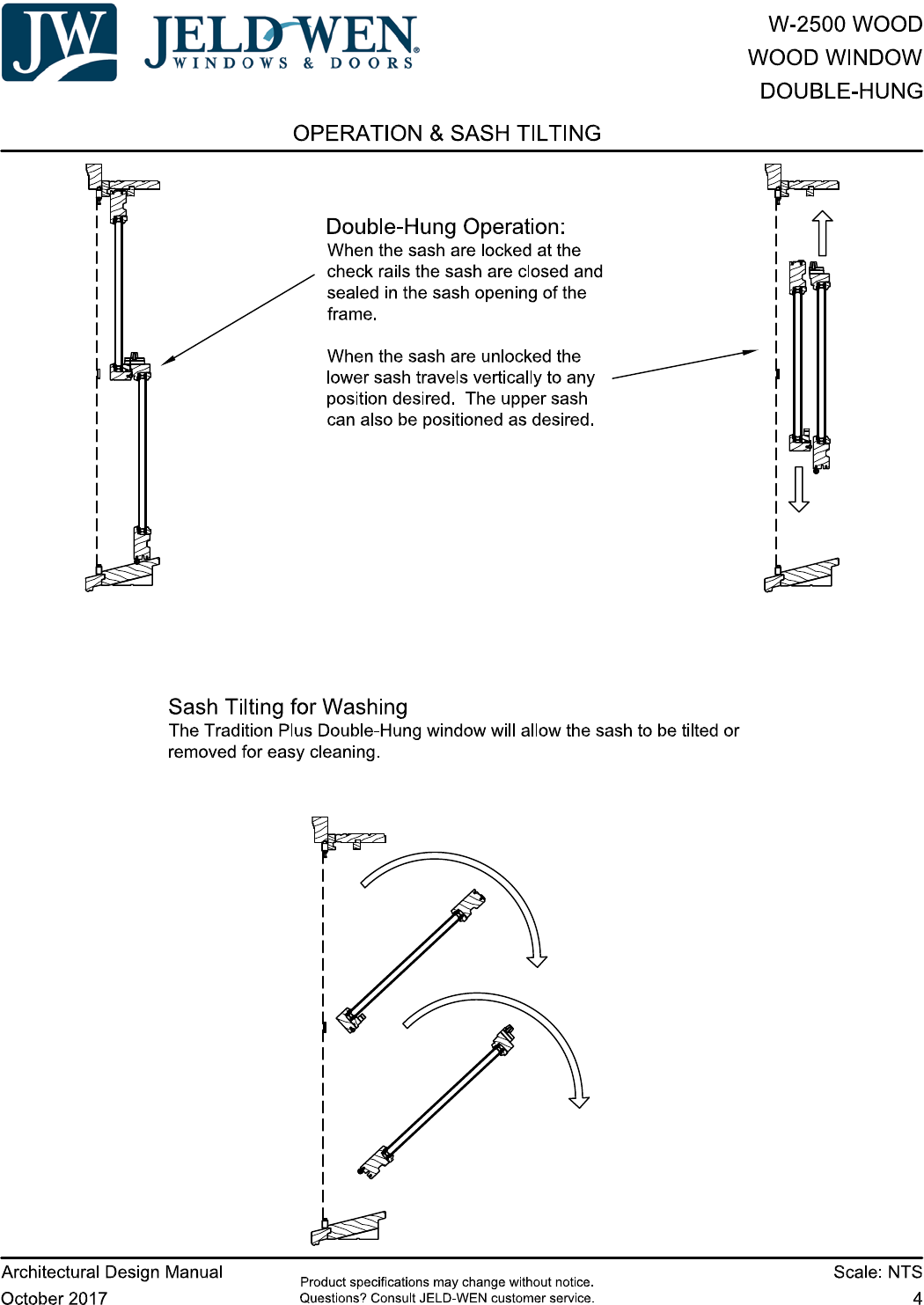 JW JELD-WEN WINDOWS & DOORS

W-2500 WOOD
WOOD WINDOW
DOUBLE-HUNG

OPERATION & SASH TILTING

Double-Hung Operation:
When the sash are locked at the check rails the sash are closed and sealed in the sash opening of the frame.

When the sash are unlocked the lower sash travels vertically to any position desired. The upper sash can also be positioned as desired.

Sash Tilting for Washing
The Tradition Plus Double-Hung window will allow the sash to be tilted or removed for easy cleaning.

Architectural Design Manual
October 2017

Product specifications may change without notice.
Questions? Consult JELD-WEN customer service.

Scale: NTS
4