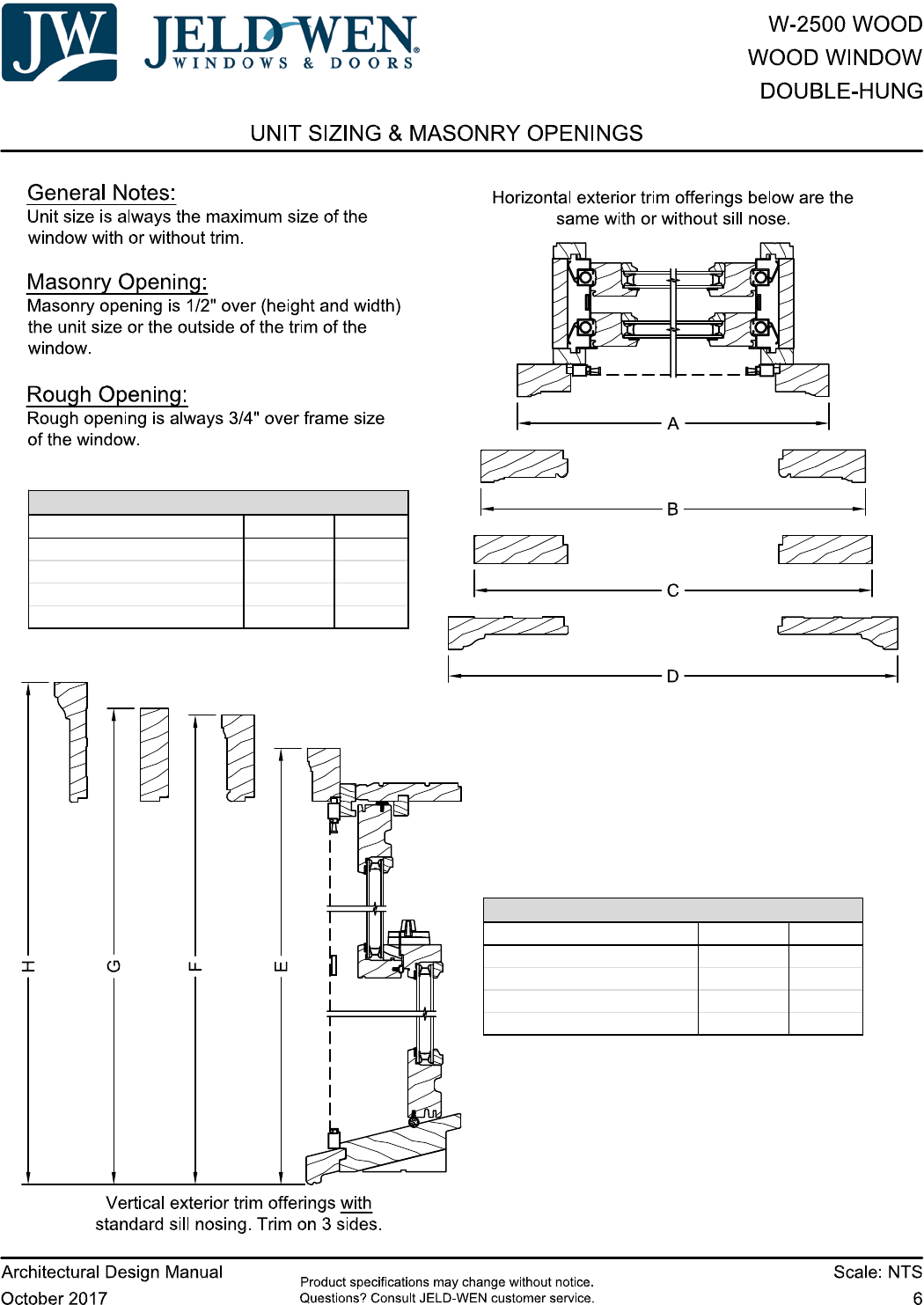 JW JELD-WEN WINDOWS & DOORS

W-2500 WOOD
WOOD WINDOW
DOUBLE-HUNG

UNIT SIZING & MASONRY OPENINGS

General Notes:
Unit size is always the maximum size of the window with or without trim.

Masonry Opening:
Masonry opening is 1/2" over (height and width) the unit size or the outside of the trim of the window.

Rough Opening:
Rough opening is always 3/4" over frame size of the window.

Horizontal exterior trim offerings below are the same with or without sill nose.

A

B

C

D

H

G

F

E

Vertical exterior trim offerings with standard sill nosing. Trim on 3 sides.

Architectural Design Manual
October 2017

Product specifications may change without notice.
Questions? Consult JELD-WEN customer service.

Scale: NTS
6