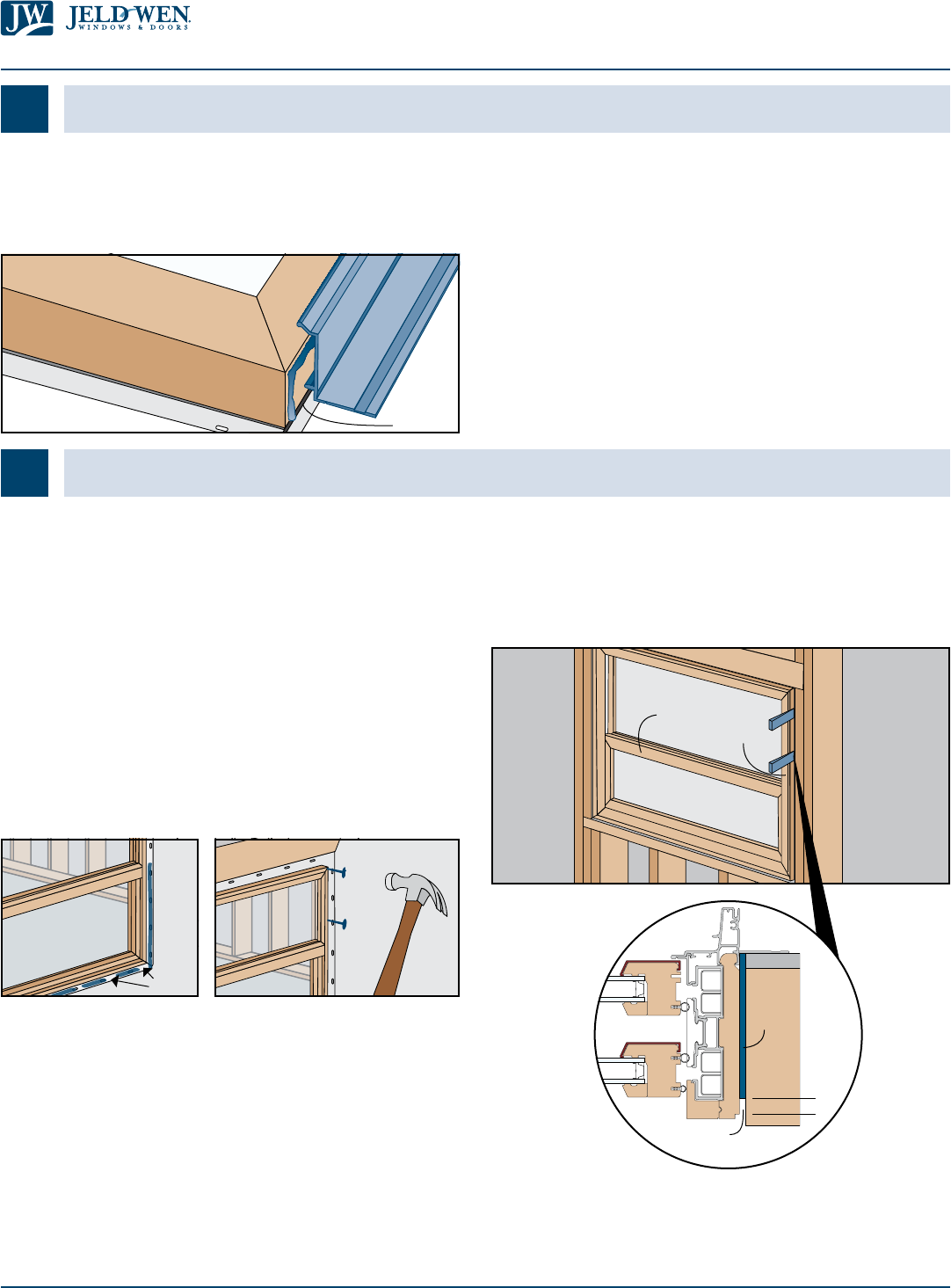 JW JELD-WEN WINDOWS & DOORS