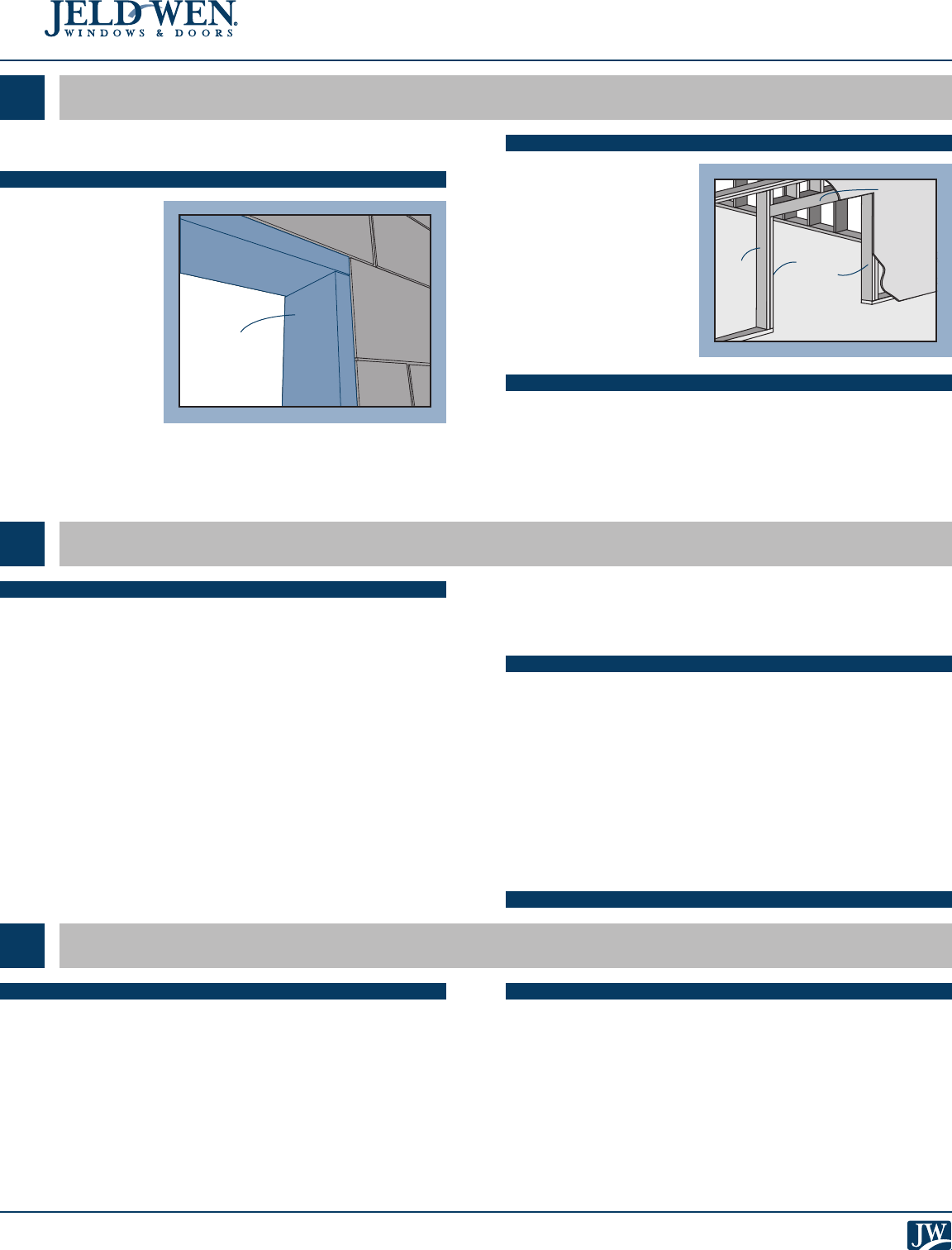 JELD-WEN.
WINDOWS & DOORS

JW