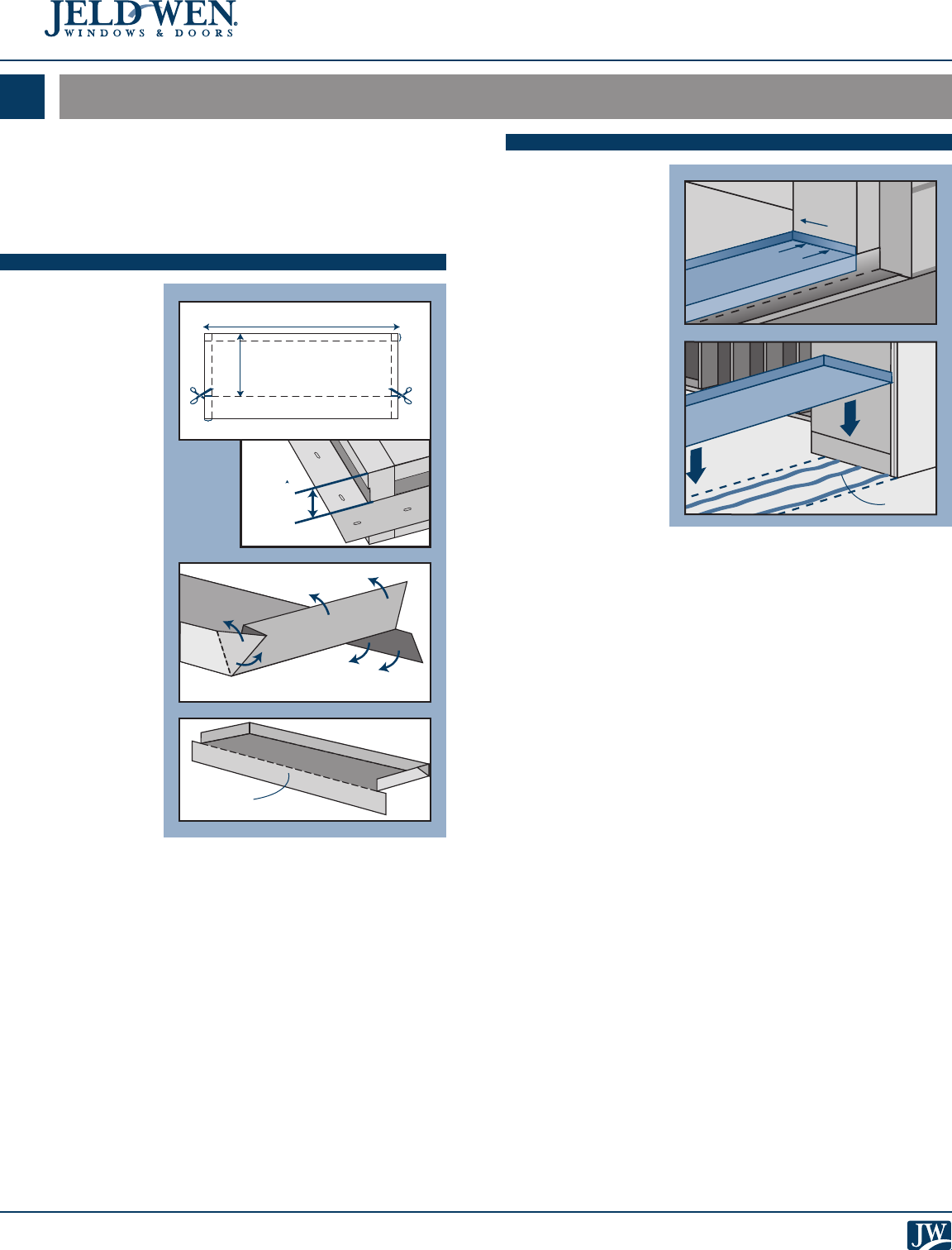 JELD-WEN
WINDOWS & DOORS

JW