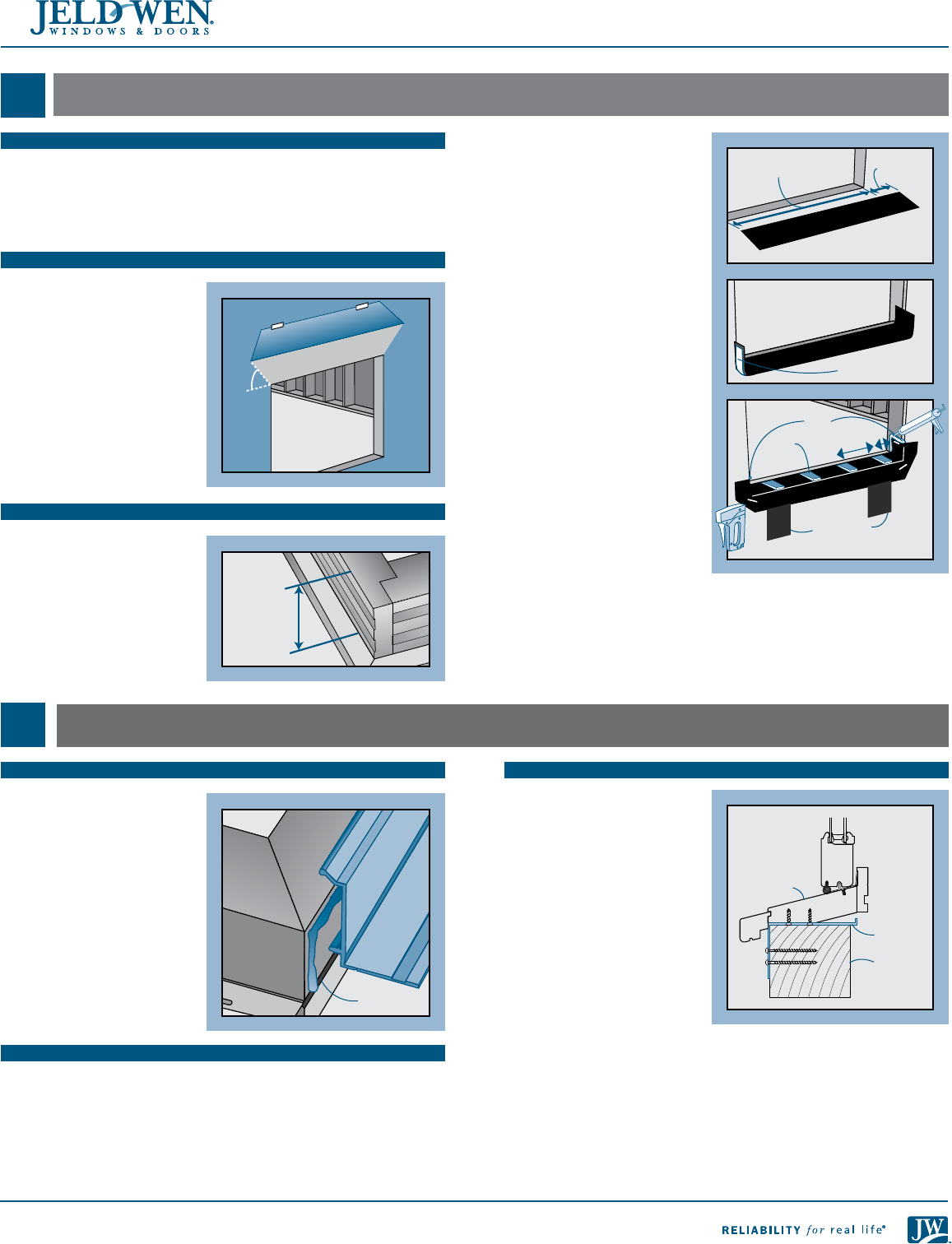 JELD-WEN.
WINDOWS & DOORS

RELIABILITY for real life®

JW