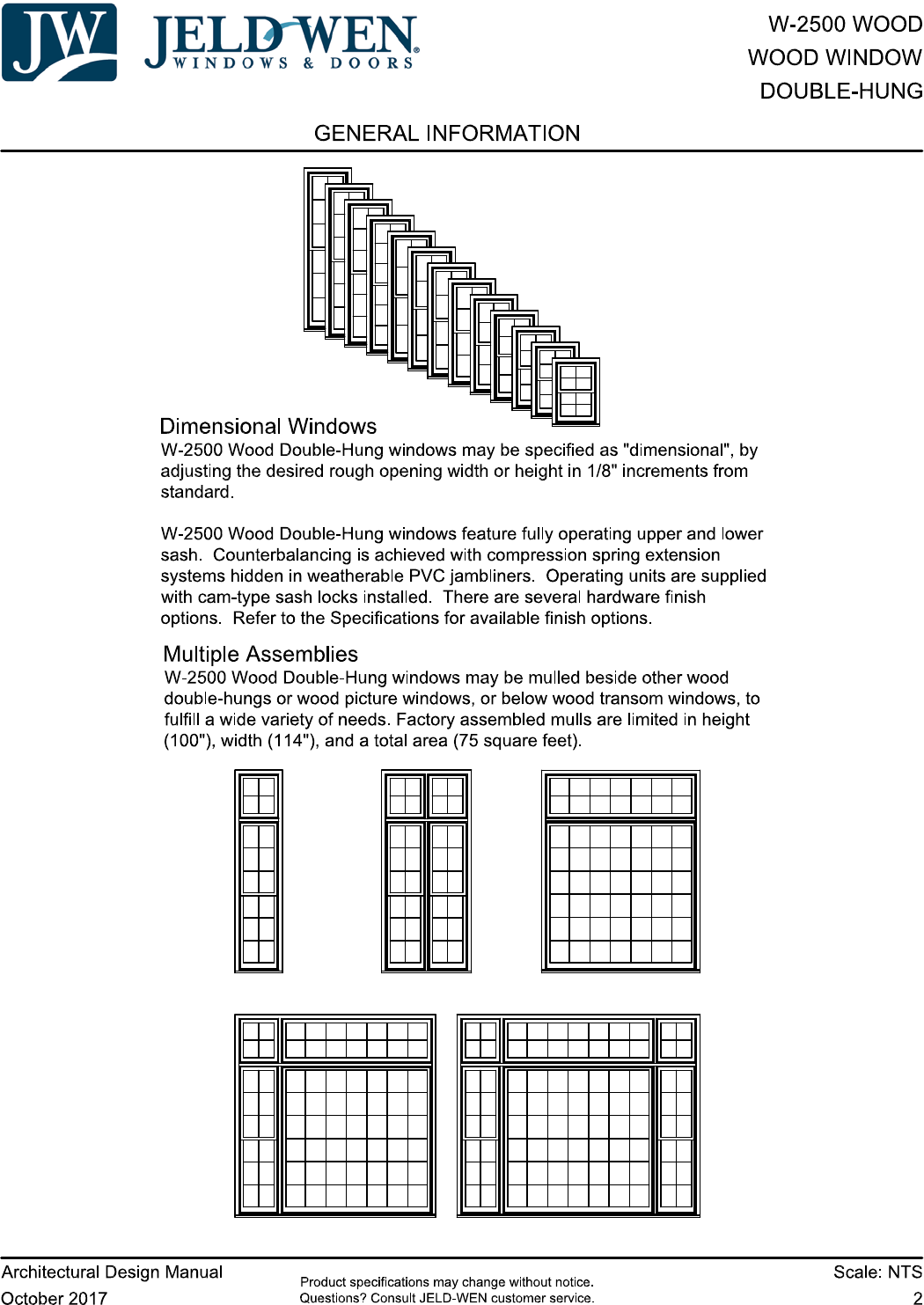 JW JELD-WEN WINDOWS & DOORS

W-2500 WOOD
WOOD WINDOW
DOUBLE-HUNG

GENERAL INFORMATION

Dimensional Windows
W-2500 Wood Double-Hung windows may be specified as "dimensional", by adjusting the desired rough opening width or height in 1/8" increments from standard.

W-2500 Wood Double-Hung windows feature fully operating upper and lower sash. Counterbalancing is achieved with compression spring extension systems hidden in weatherable PVC jambliners. Operating units are supplied with cam-type sash locks installed. There are several hardware finish options. Refer to the Specifications for available finish options.

Multiple Assemblies
W-2500 Wood Double-Hung windows may be mulled beside other wood double-hungs or wood picture windows, or below wood transom windows, to fulfill a wide variety of needs. Factory assembled mulls are limited in height (100"), width (114"), and a total area (75 square feet).

Architectural Design Manual
October 2017

Product specifications may change without notice.
Questions? Consult JELD-WEN customer service.

Scale: NTS
2