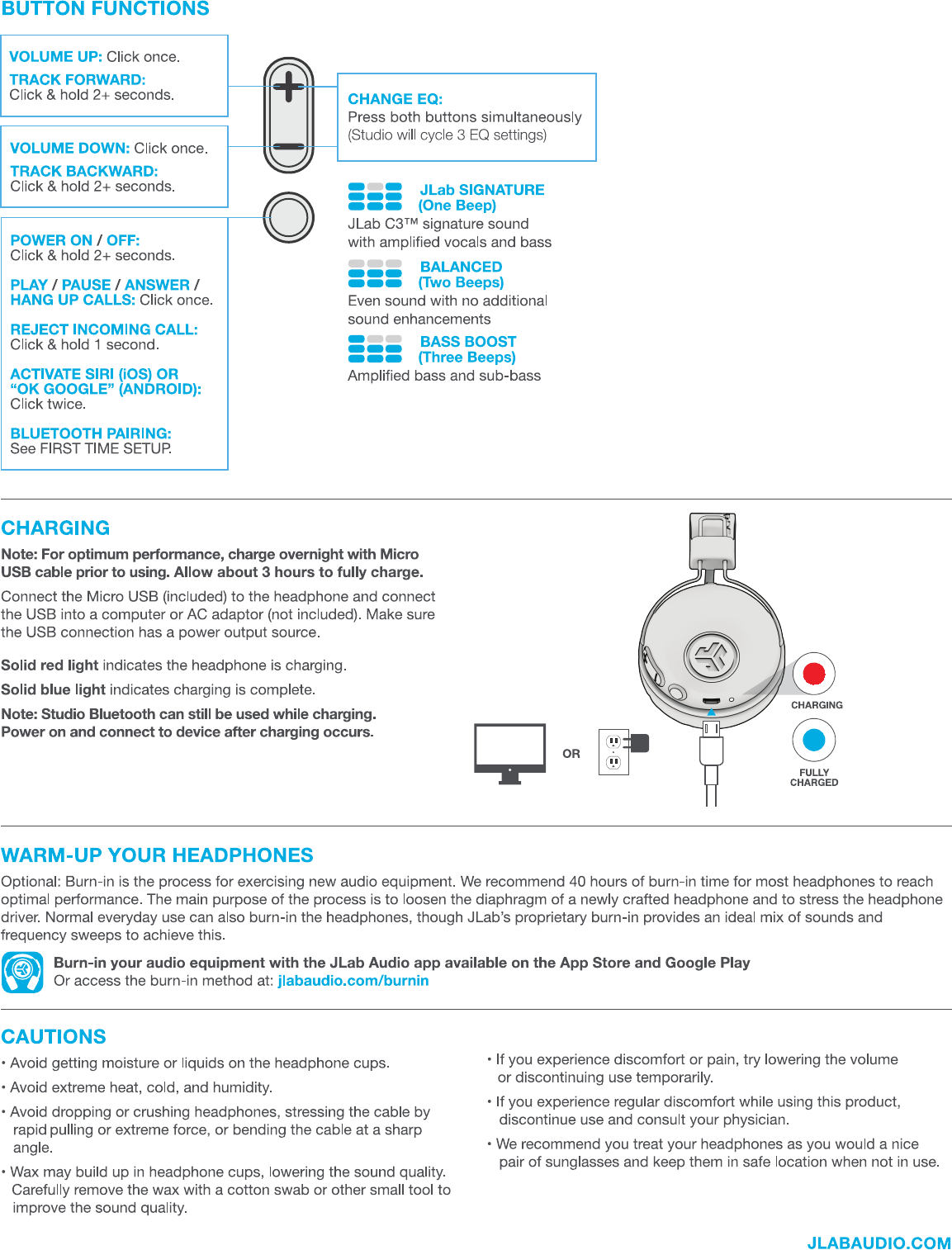 BUTTON FUNCTIONS

VOLUME UP: Click once.
TRACK FORWARD:
Click & hold 2+ seconds.

VOLUME DOWN: Click once.
TRACK BACKWARD:
Click & hold 2+ seconds.

POWER ON / OFF:
Click & hold 2+ seconds.

PLAY / PAUSE / ANSWER / HANG UP CALLS: Click once.

REJECT INCOMING CALL:
Click & hold 1 second.

ACTIVATE SIRI (iOS) OR "OK GOOGLE" (ANDROID):
Click twice.

BLUETOOTH PAIRING:
See FIRST TIME SETUP.

CHANGE EQ:
Press both buttons simultaneously
(Studio will cycle 3 EQ settings)

JLab SIGNATURE
(One Beep)
JLab C3™ signature sound with amplified vocals and bass

BALANCED
(Two Beeps)
Even sound with no additional sound enhancements

BASS BOOST
(Three Beeps)
Amplified bass and sub-bass

CHARGING

Note: For optimum performance, charge overnight with Micro USB cable prior to using. Allow about 3 hours to fully charge.

Connect the Micro USB (included) to the headphone and connect the USB into a computer or AC adaptor (not included). Make sure the USB connection has a power output source.

Solid red light indicates the headphone is charging.

Solid blue light indicates charging is complete.

Note: Studio Bluetooth can still be used while charging. Power on and connect to device after charging occurs.

OR

CHARGING

FULLY CHARGED

WARM-UP YOUR HEADPHONES

Optional: Burn-in is the process for exercising new audio equipment. We recommend 40 hours of burn-in time for most headphones to reach optimal performance. The main purpose of the process is to loosen the diaphragm of a newly crafted headphone and to stress the headphone driver. Normal everyday use can also burn-in the headphones, though JLab's proprietary burn-in provides an ideal mix of sounds and frequency sweeps to achieve this.

Burn-in your audio equipment with the JLab Audio app available on the App Store and Google Play
Or access the burn-in method at: jlabaudio.com/burnin

CAUTIONS

• Avoid getting moisture or liquids on the headphone cups.

• Avoid extreme heat, cold, and humidity.

• Avoid dropping or crushing headphones, stressing the cable by rapid pulling or extreme force, or bending the cable at a sharp angle.

• Wax may build up in headphone cups, lowering the sound quality. Carefully remove the wax with a cotton swab or other small tool to improve the sound quality.

• If you experience discomfort or pain, try lowering the volume or discontinuing use temporarily.

• If you experience regular discomfort while using this product, discontinue use and consult your physician.

• We recommend you treat your headphones as you would a nice pair of sunglasses and keep them in safe location when not in use.

JLABAUDIO.COM