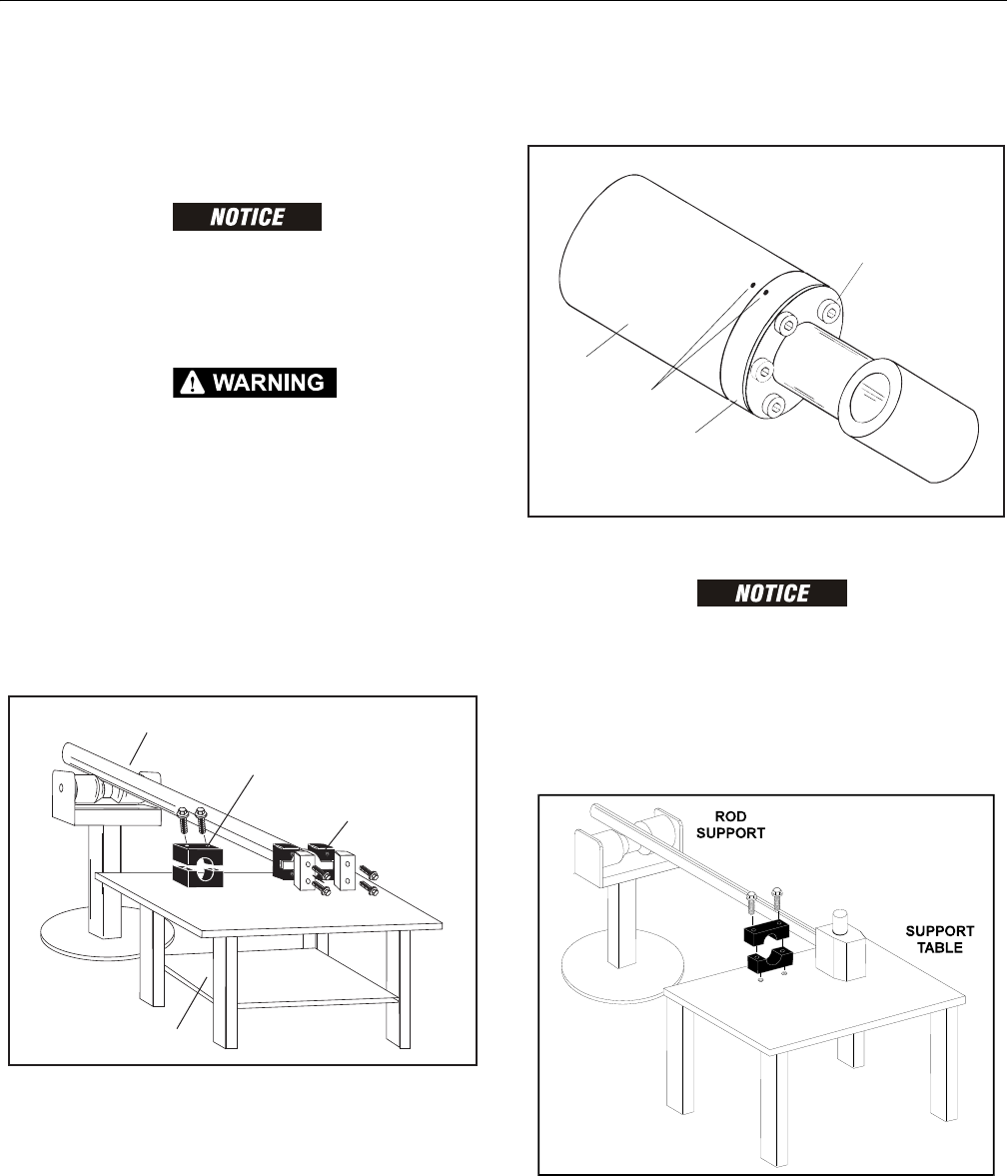 NOTICE

WARNING

NOTICE

ROD SUPPORT

SUPPORT TABLE