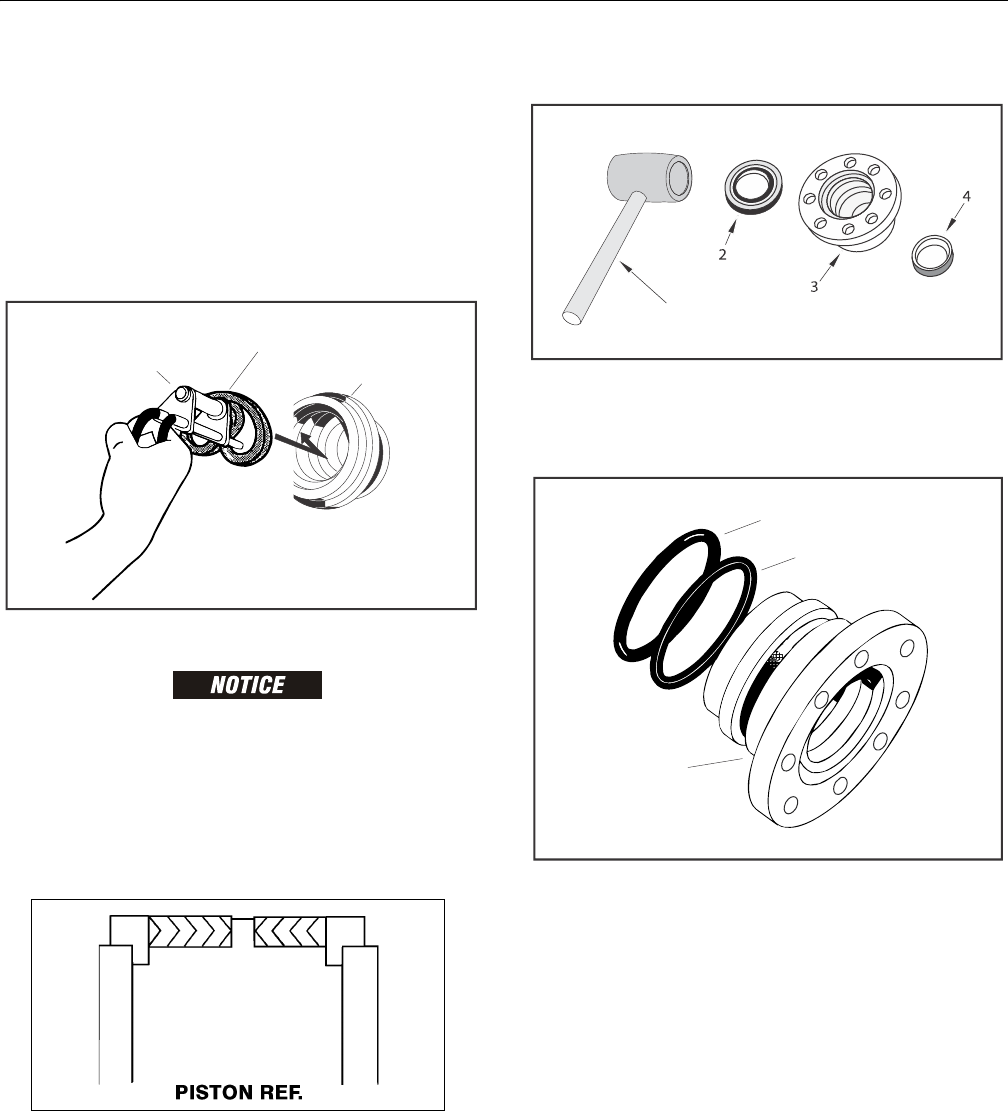 2

3

4

NOTICE

PISTON REF.