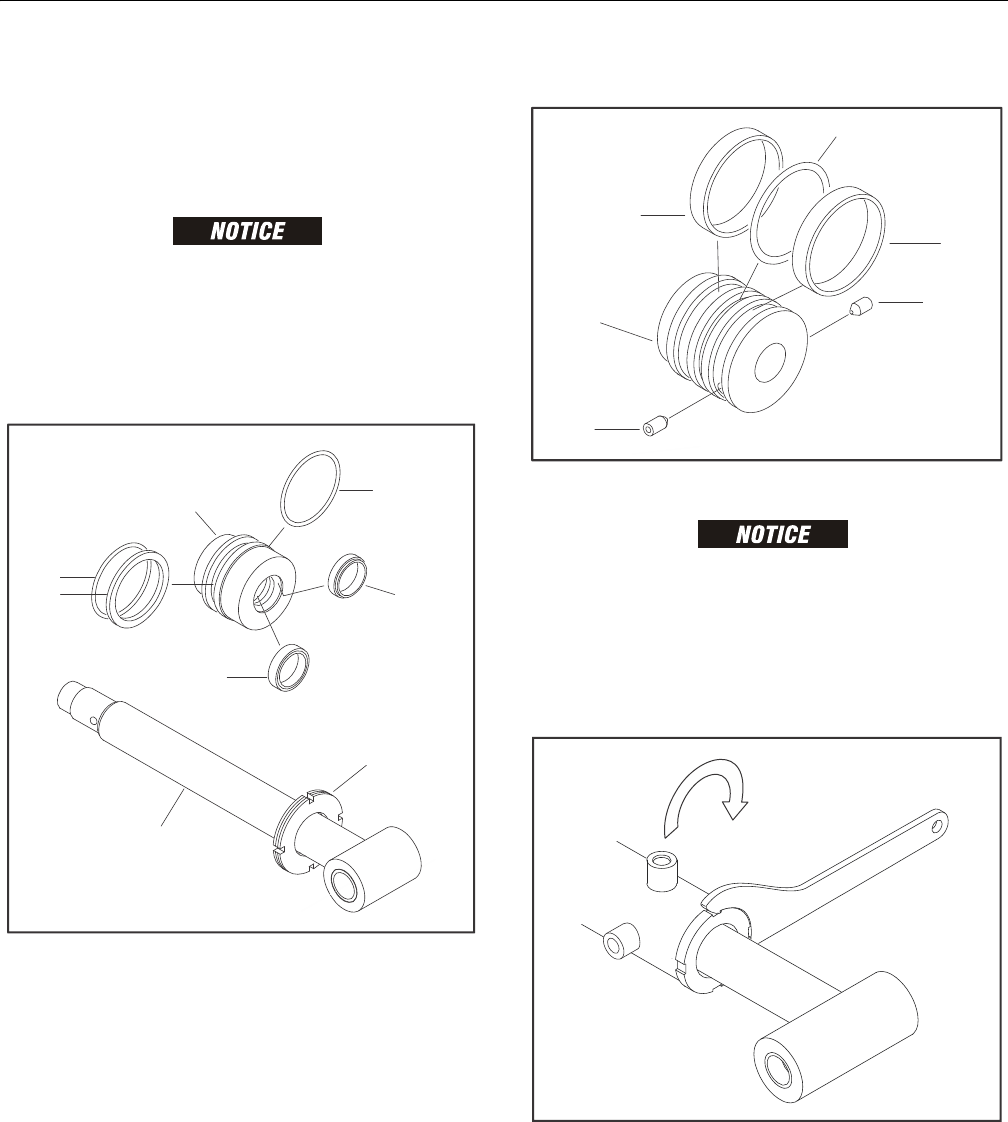 NOTICE

NOTICE