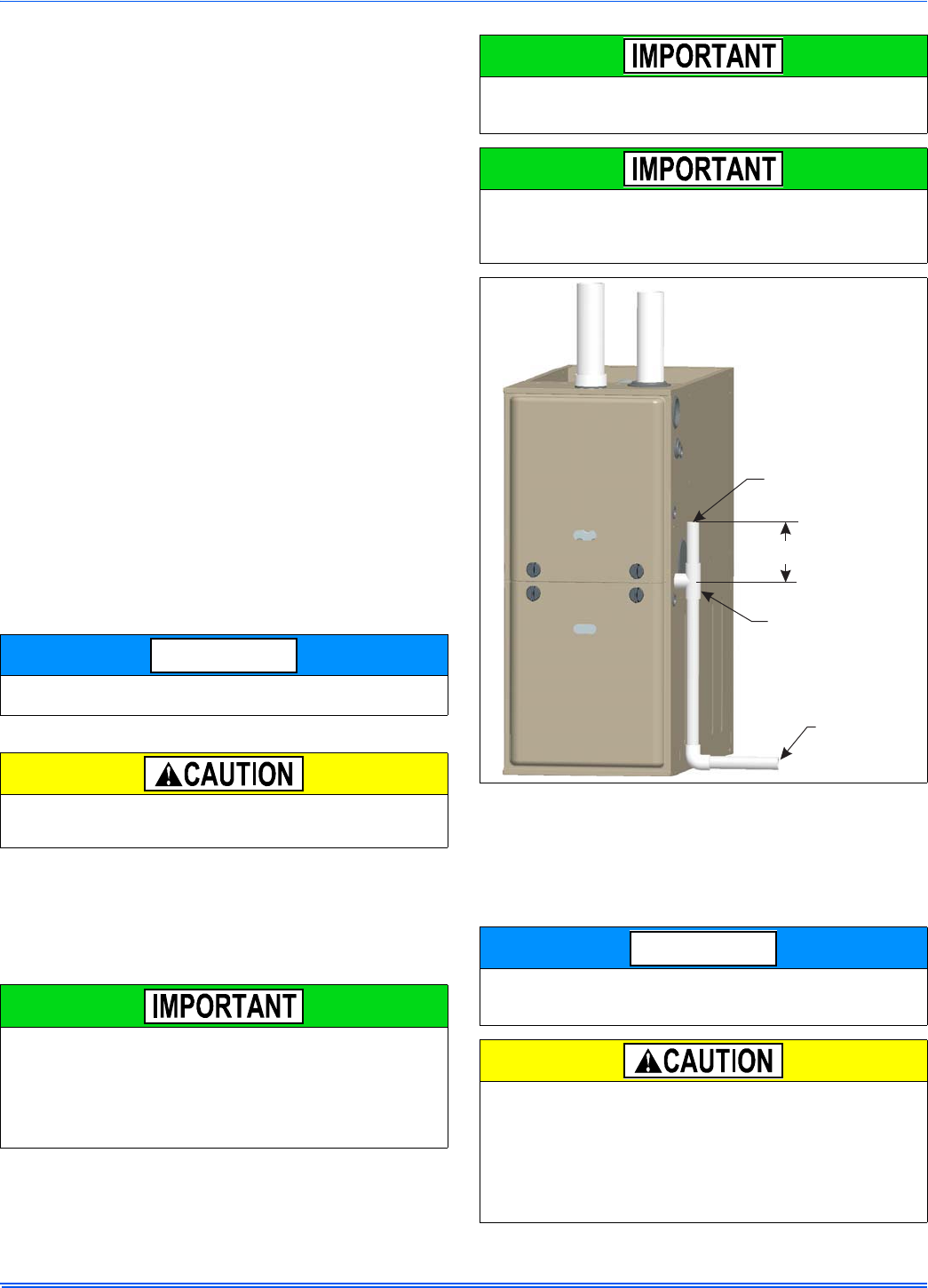 IMPORTANT

IMPORTANT

CAUTION

IMPORTANT

CAUTION