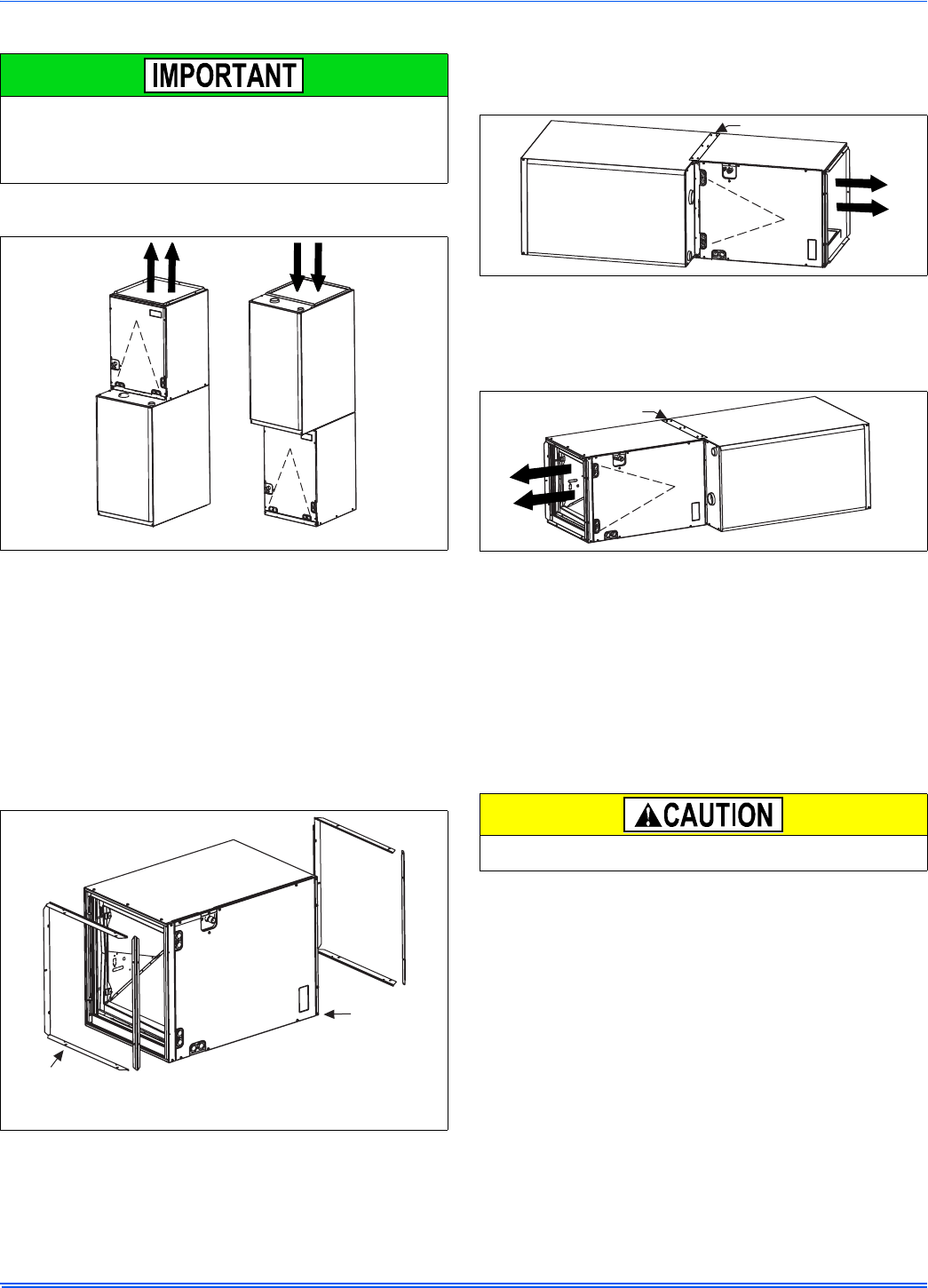 IMPORTANT

CAUTION