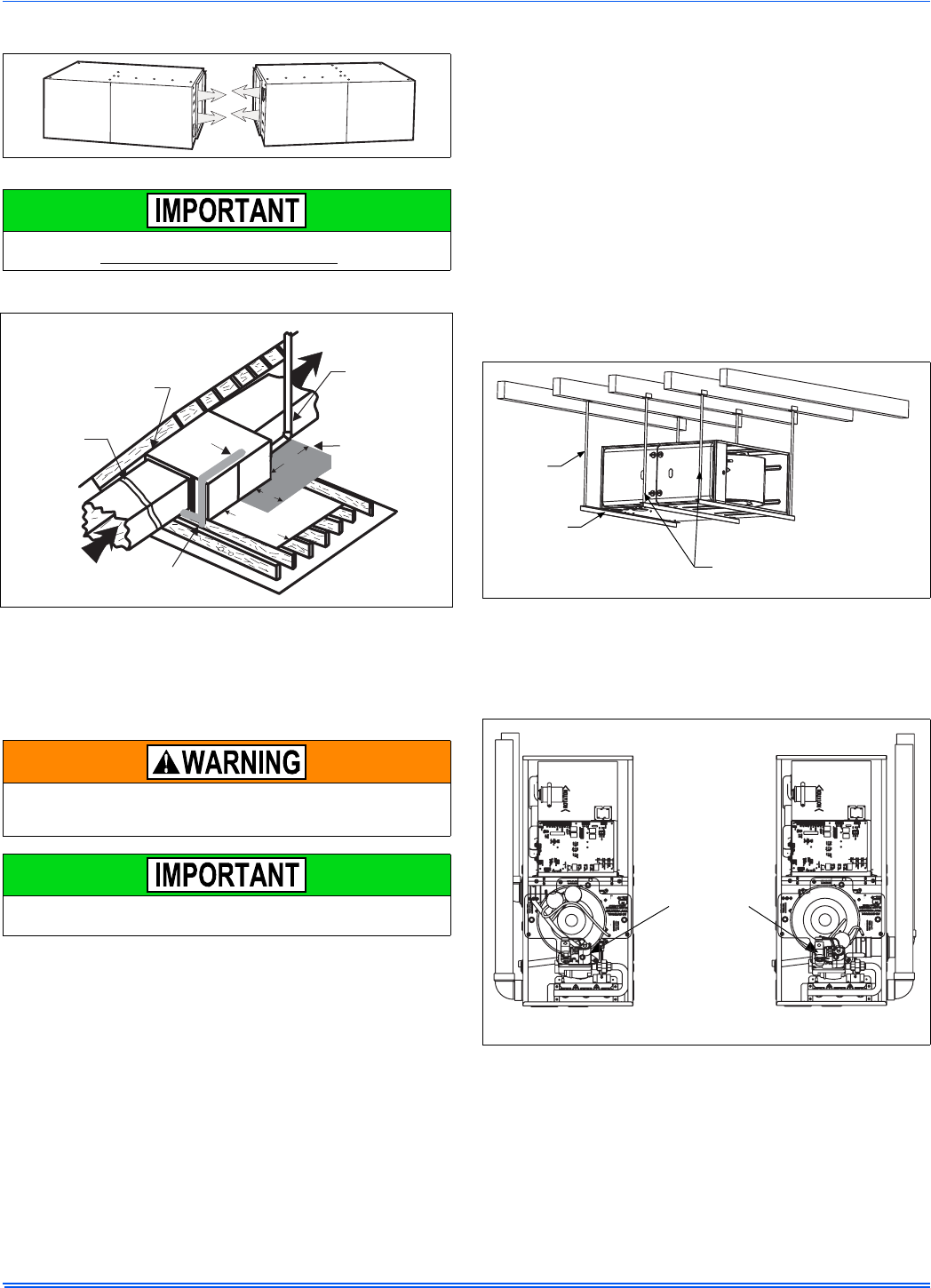 IMPORTANT

WARNING

IMPORTANT