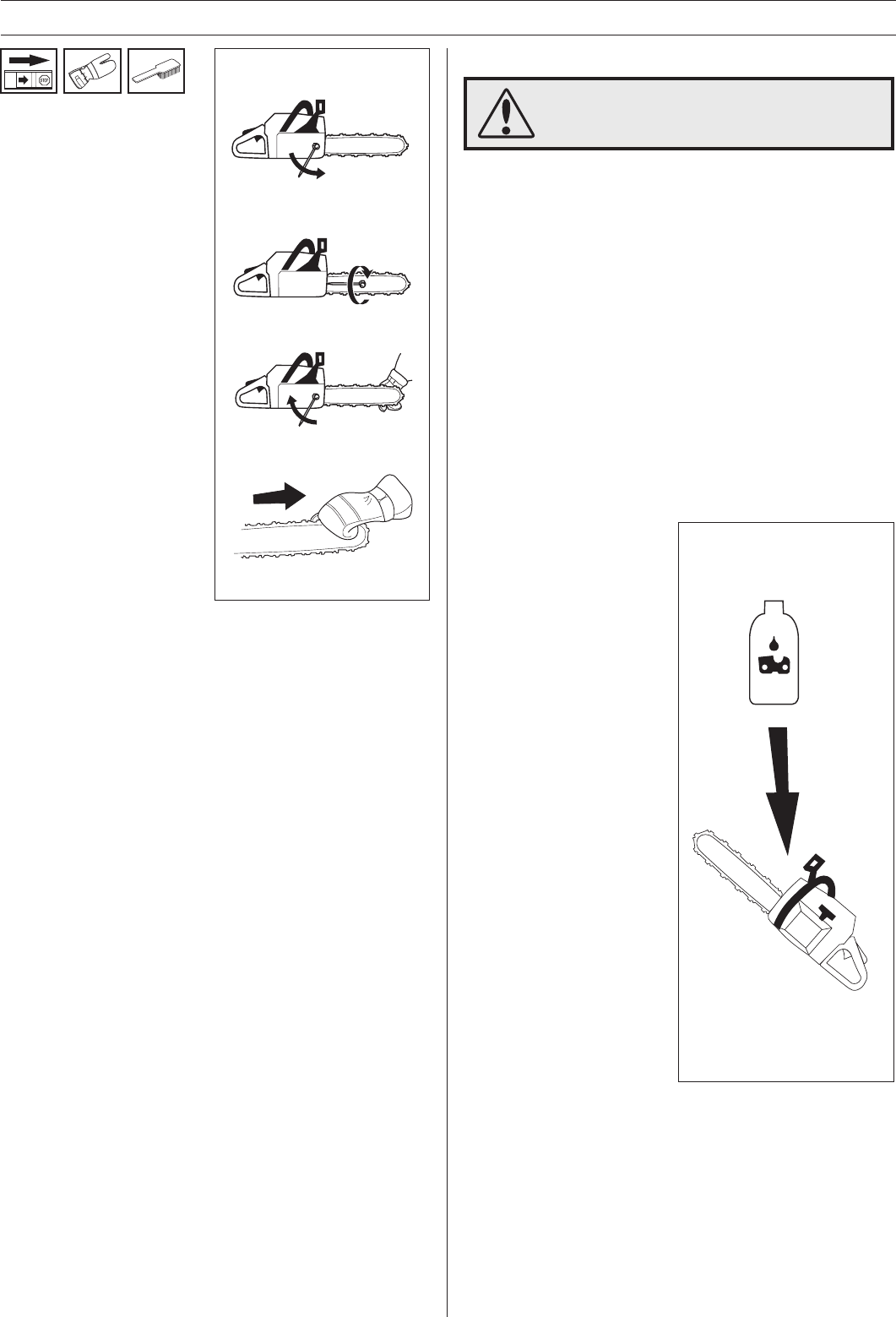 STOP