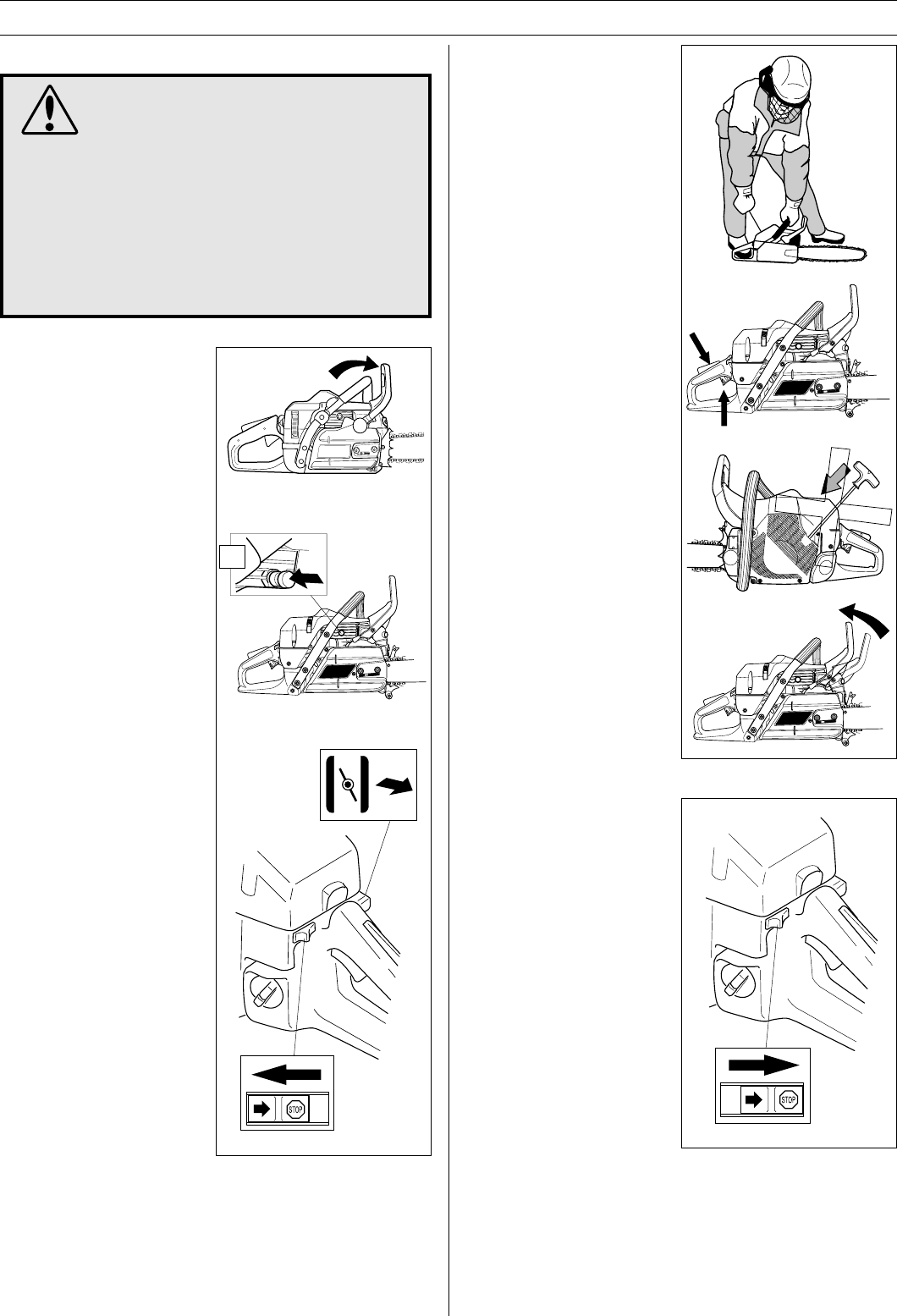 STOP
STOP