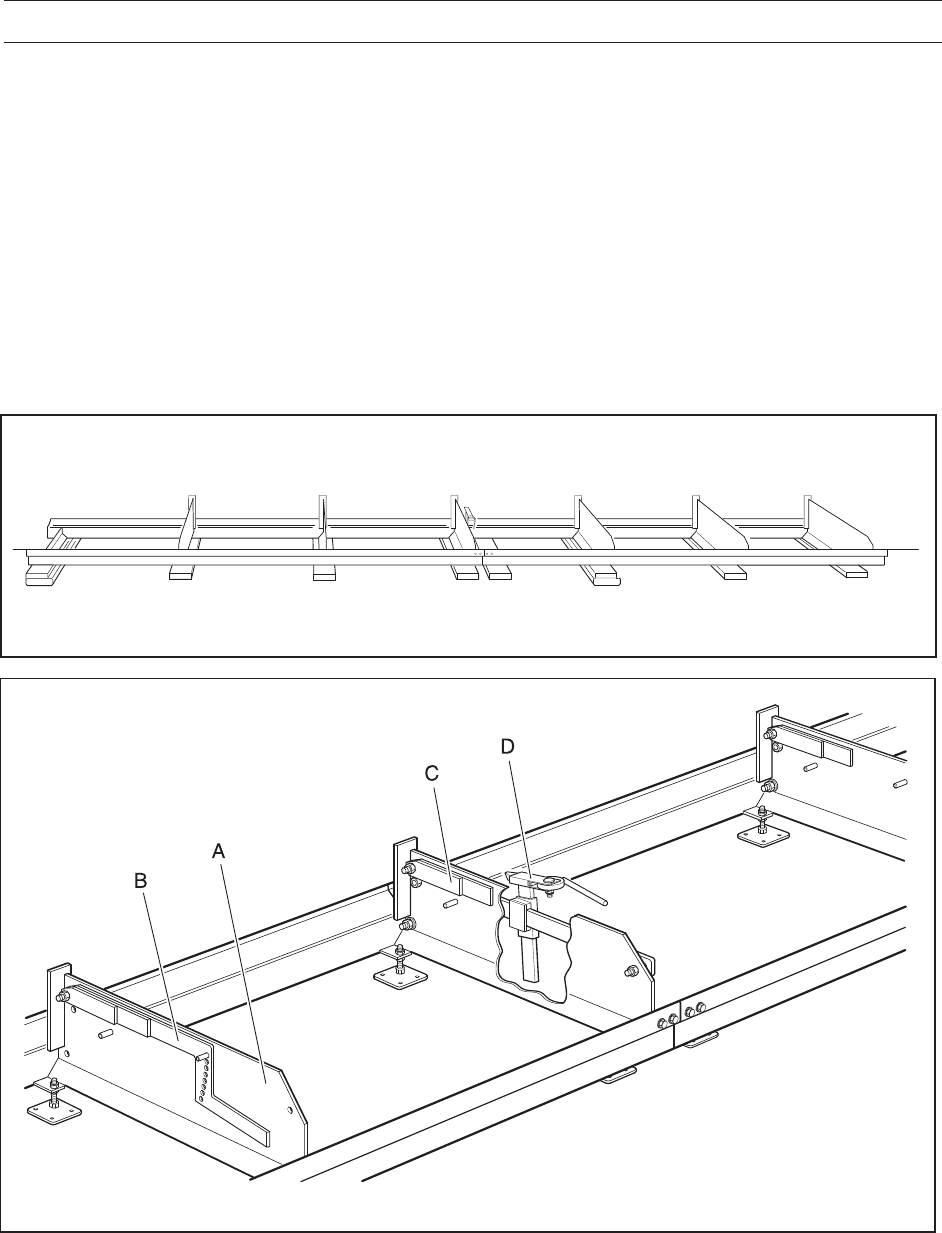 D

C

A

B