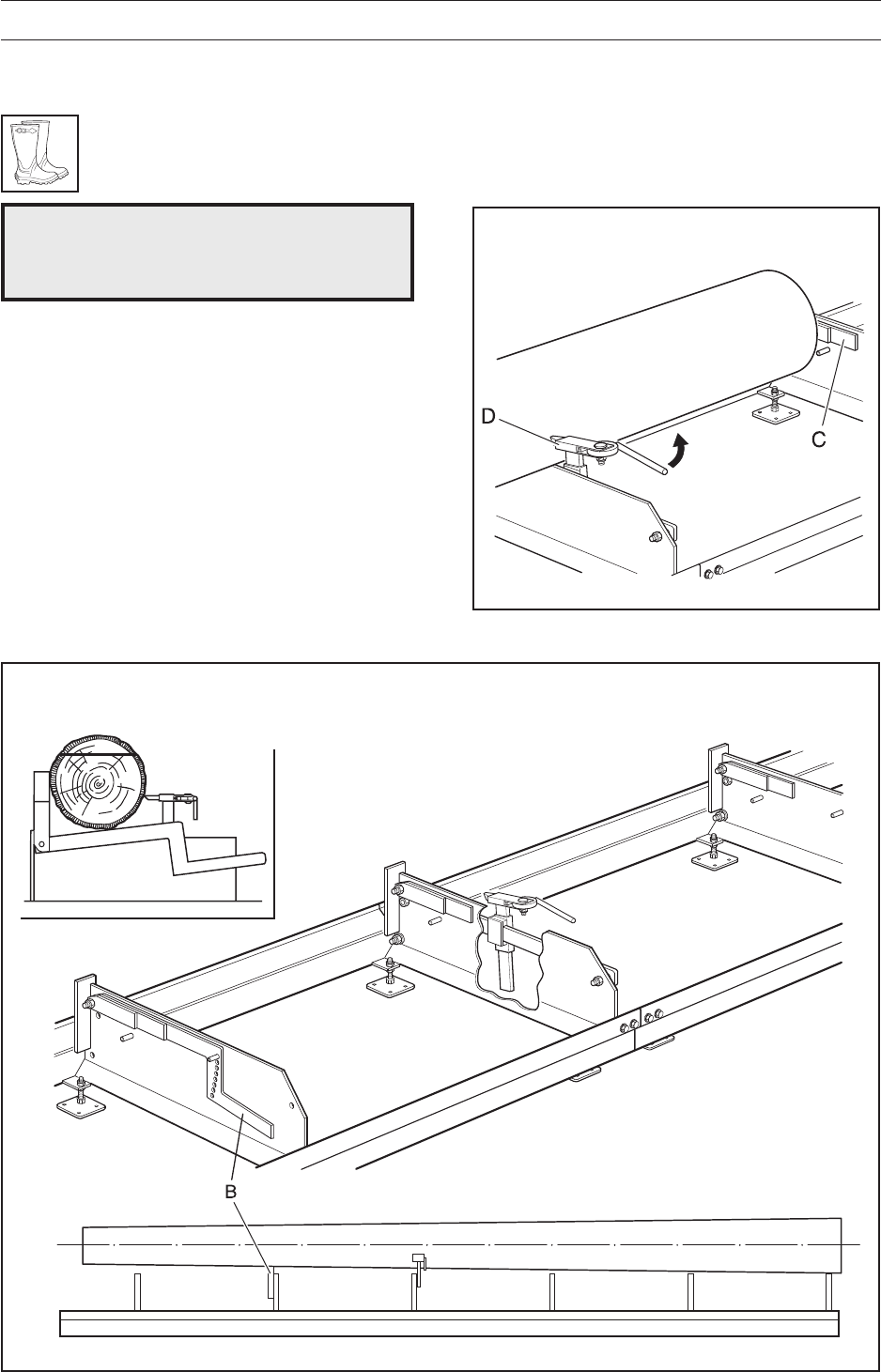 D

C

B