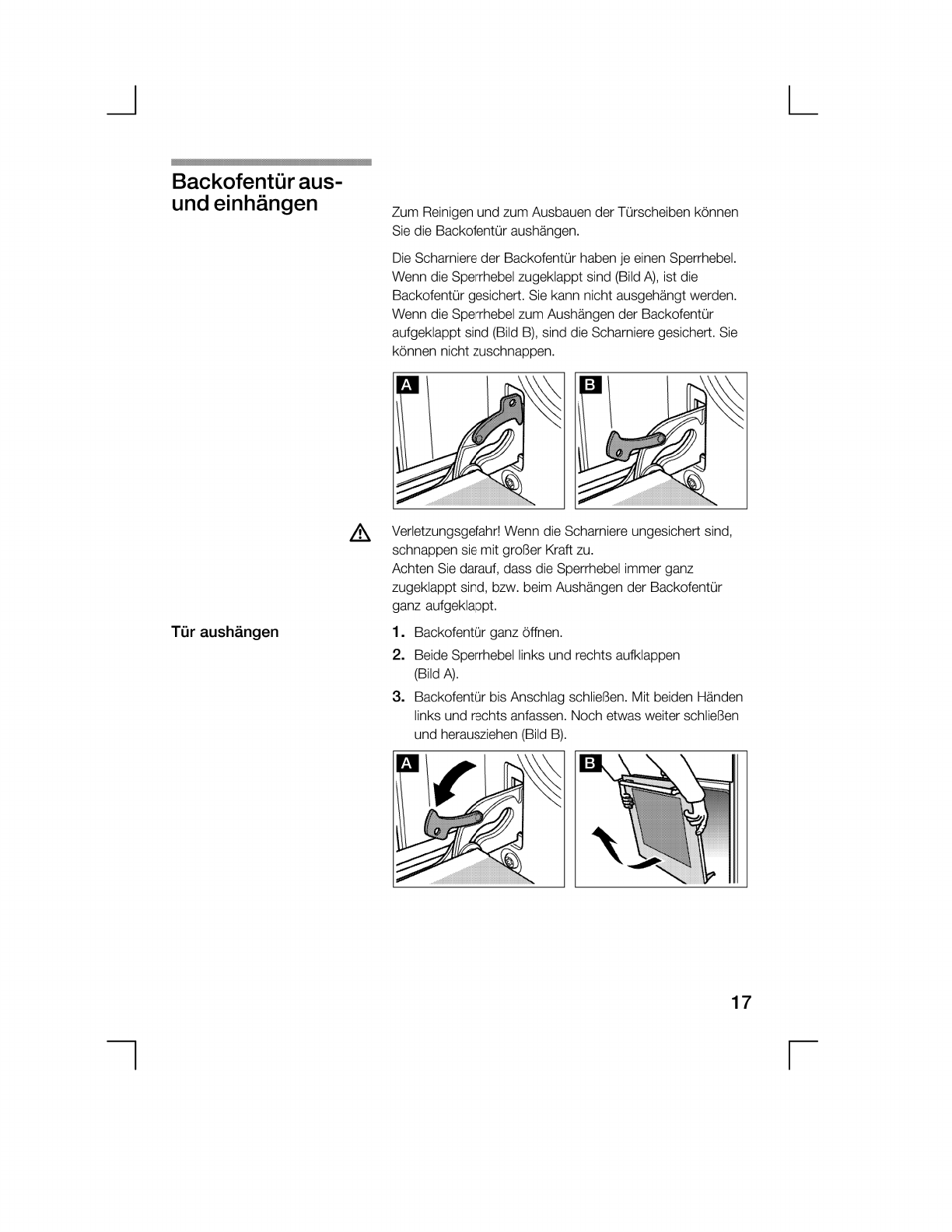 Backofentür aus- und einhängen

Zum Reinigen und zum Ausbauen der Türscheiben können Sie die Backofentür aushängen.

Die Scharniere der Backofentür haben je einen Sperrhebel. Wenn die Sperrhebel zugeklappt sind (Bild A), ist die Backofentür gesichert. Sie kann nicht ausgehängt werden. Wenn die Sperrhebel zum Aushängen der Backofentür aufgeklappt sind (Bild B), sind die Scharniere gesichert. Sie können nicht zuschnappen.

A

B

Verletzungsgefahr! Wenn die Scharniere ungesichert sind, schnappen sie mit großer Kraft zu.
Achten Sie darauf, dass die Sperrhebel immer ganz zugeklappt sind, bzw. beim Aushängen der Backofentür ganz aufgeklappt.

Tür aushängen

1. Backofentür ganz öffnen.

2. Beide Sperrhebel links und rechts aufklappen (Bild A).

3. Backofentür bis Anschlag schließen. Mit beiden Händen links und rechts anfassen. Noch etwas weiter schließen und herausziehen (Bild B).

A

B

17