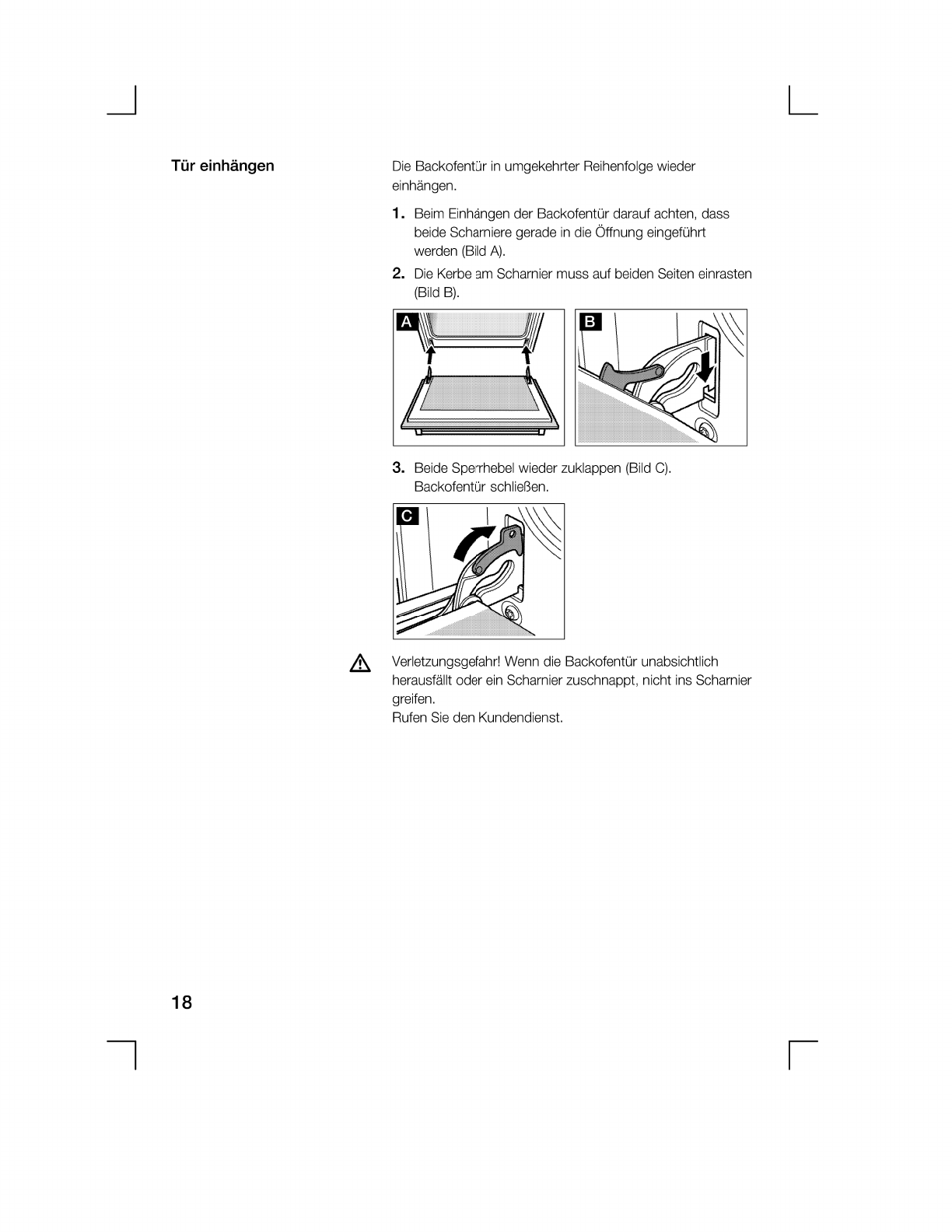 Tür einhängen

Die Backofentür in umgekehrter Reihenfolge wieder einhängen.

1. Beim Einhängen der Backofentür darauf achten, dass beide Scharniere gerade in die Öffnung eingeführt werden (Bild A).

2. Die Kerbe am Scharnier muss auf beiden Seiten einrasten (Bild B).

A

B

3. Beide Sperrhebel wieder zuklappen (Bild C). Backofentür schließen.

C

Verletzungsgefahr! Wenn die Backofentür unabsichtlich herausfällt oder ein Scharnier zuschnappt, nicht ins Scharnier greifen.
Rufen Sie den Kundendienst.

18