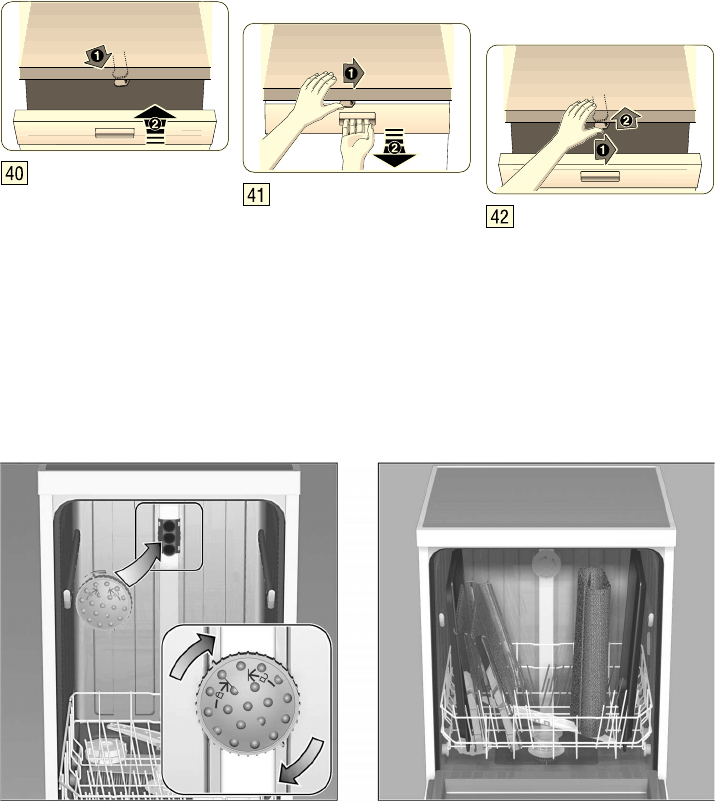 1
2
40

1
2
41

2
1
42