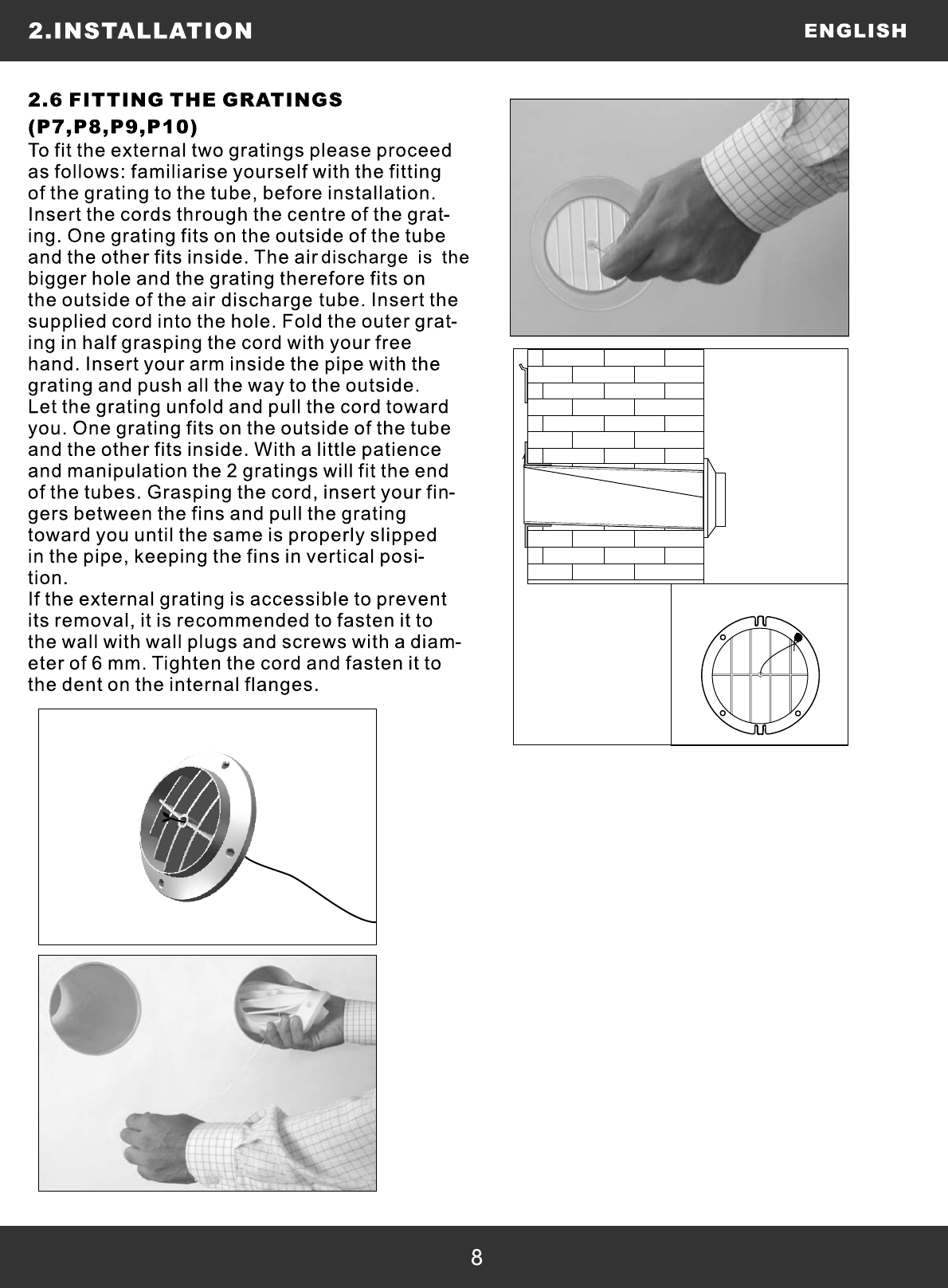 2.INSTALLATION ENGLISH

2.6 FITTING THE GRATINGS (P7,P8,P9,P10)

To fit the external two gratings please proceed as follows: familiarise yourself with the fitting of the grating to the tube, before installation. Insert the cords through the centre of the grating. One grating fits on the outside of the tube and the other fits inside. The air discharge is the bigger hole and the grating therefore fits on the outside of the air discharge tube. Insert the supplied cord into the hole. Fold the outer grating in half grasping the cord with your free hand. Insert your arm inside the pipe with the grating and push all the way to the outside.
Let the grating unfold and pull the cord toward you. One grating fits on the outside of the tube and the other fits inside. With a little patience and manipulation the 2 gratings will fit the end of the tubes. Grasping the cord, insert your fingers between the fins and pull the grating toward you until the same is properly slipped in the pipe, keeping the fins in vertical position.
If the external grating is accessible to prevent its removal, it is recommended to fasten it to the wall with wall plugs and screws with a diameter of 6 mm. Tighten the cord and fasten it to the dent on the internal flanges.

8