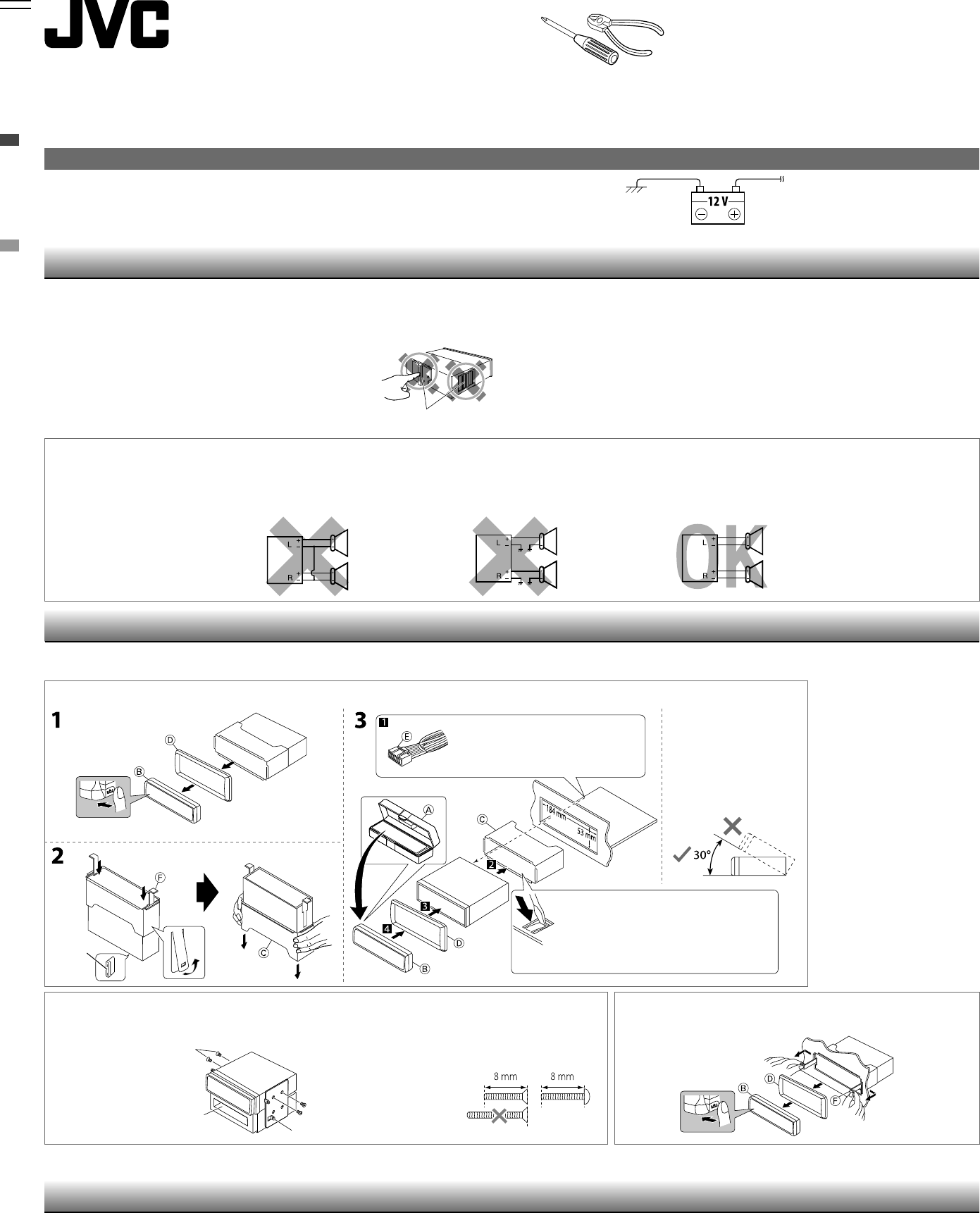 JVC

12 V

L
R
L
R
OK
L
R

1
D
B

2
F
C

3
1
E
A
C
184 mm
53 mm
2
3
4
D
B

30°

8 mm
8 mm

B
D
F