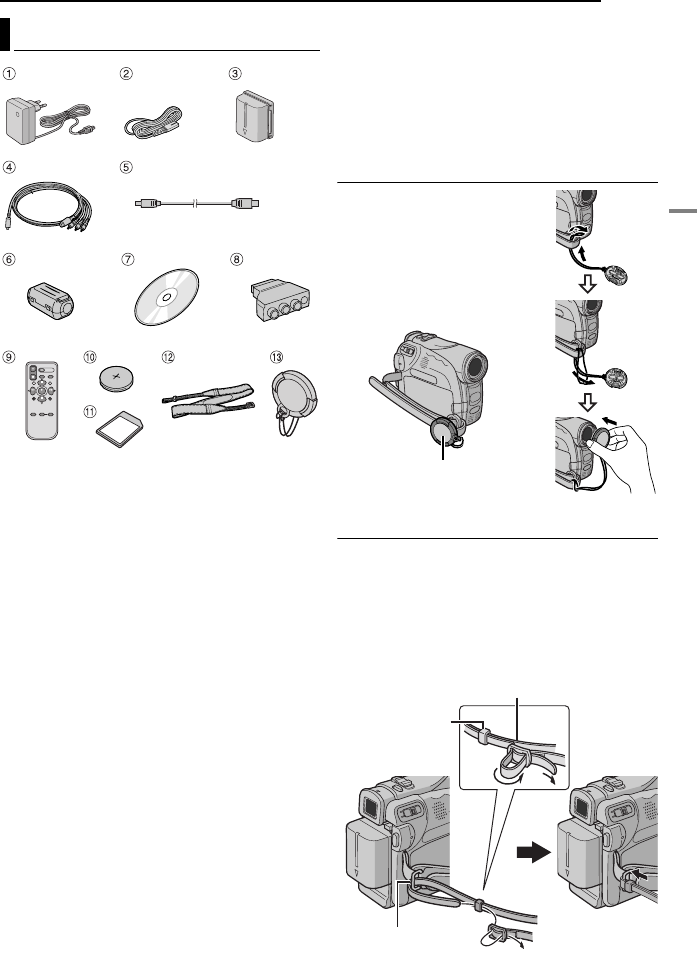 ①
②
③
④
⑤
⑥
⑦
⑧
⑨
⑩
⑪
⑫
⑬