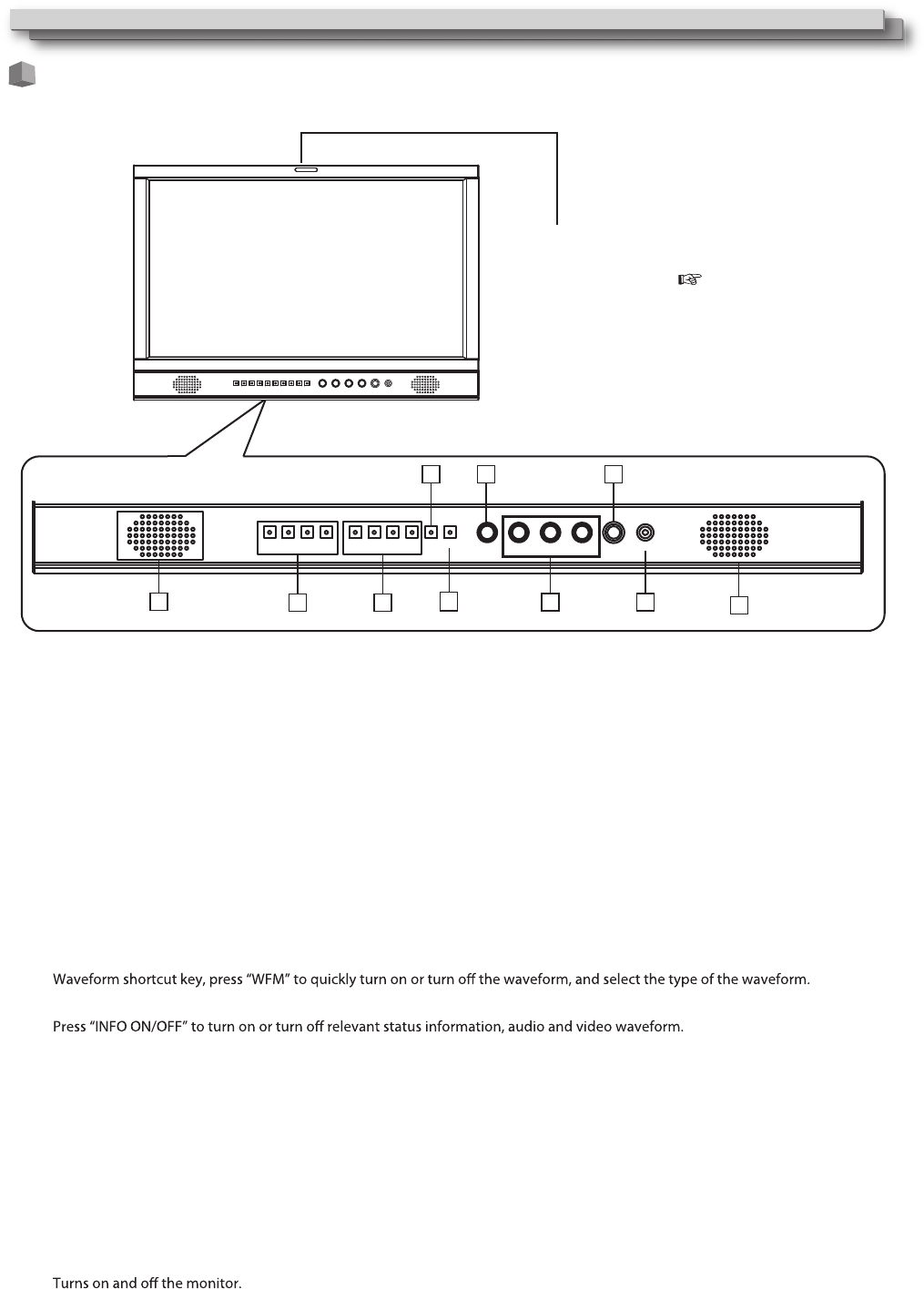 Waveform shortcut key, press “WFM” to quickly turn on or turn off the waveform, and select the type of the waveform.

Press “INFO ON/OFF” to turn on or turn off relevant status information, audio and video waveform.

Turns on and off the monitor.