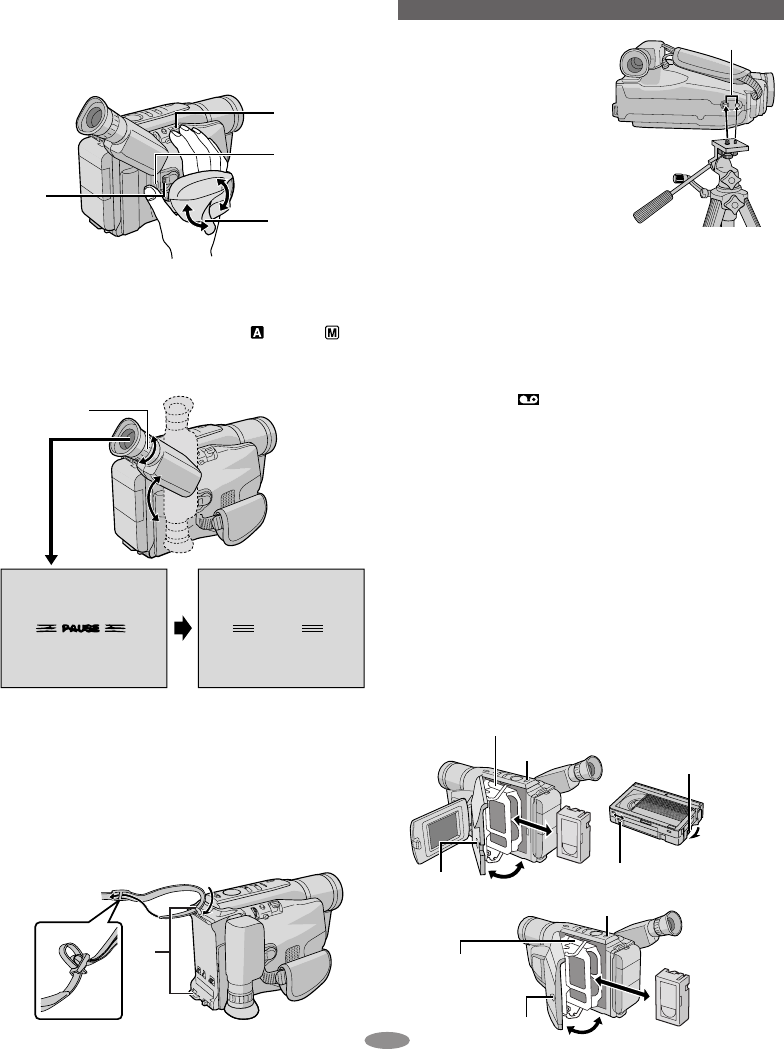 PAUSE