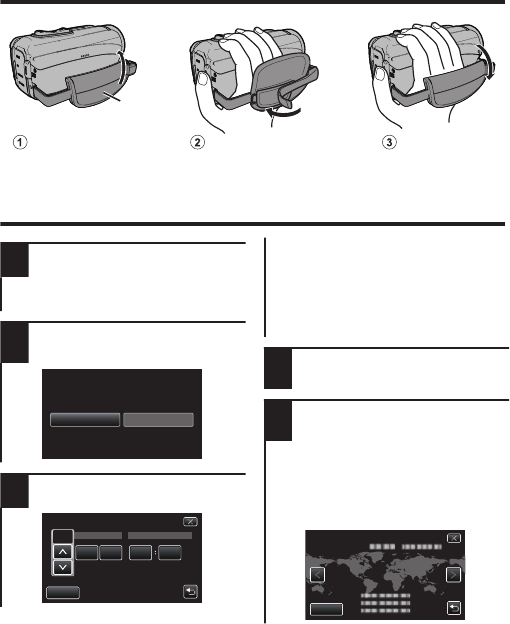 ①

②

③