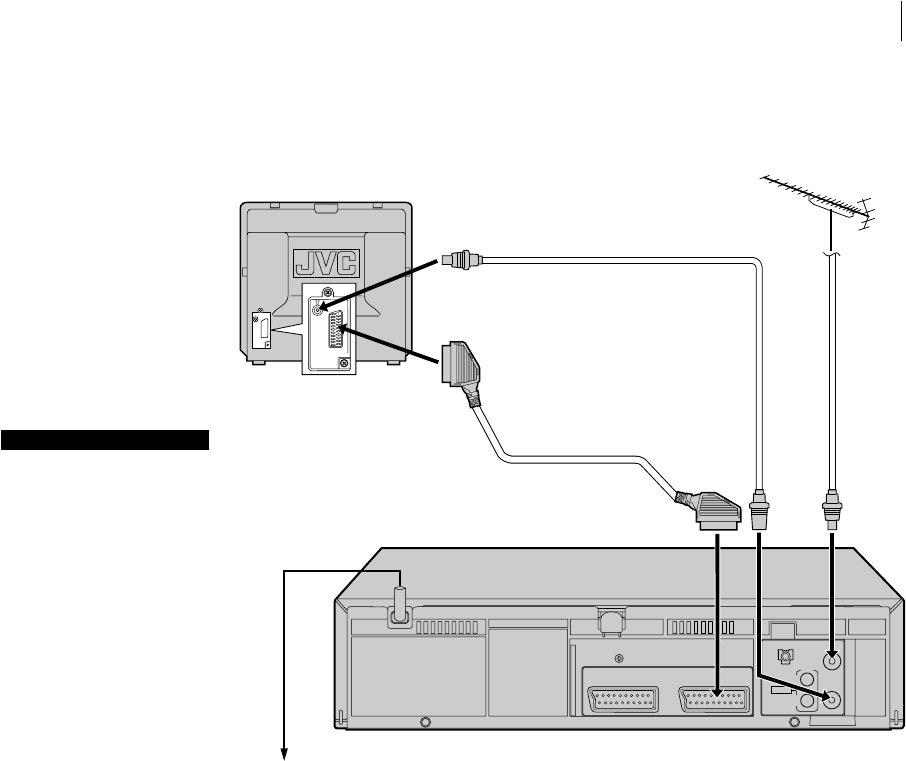 JVC