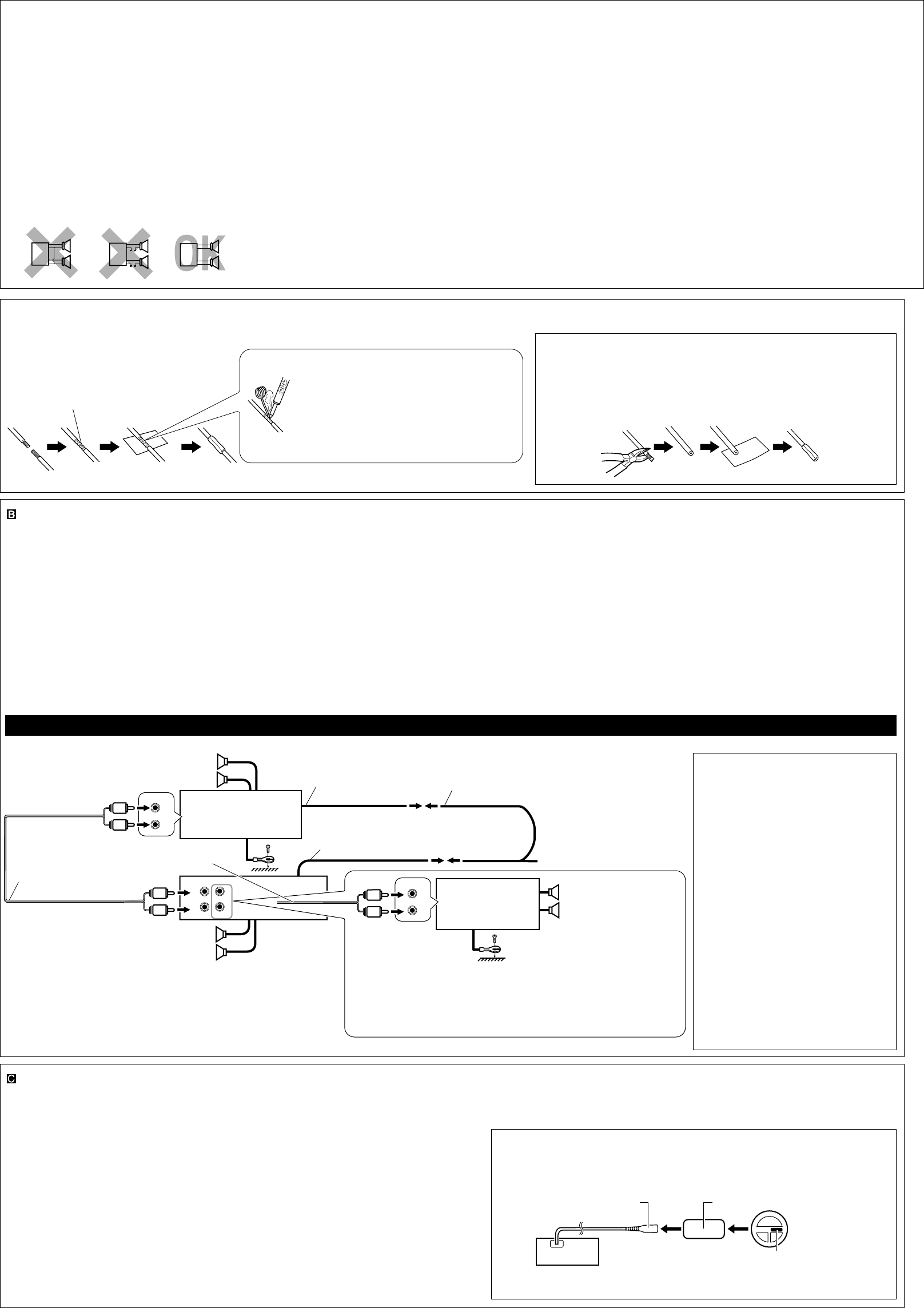 OK

B

C