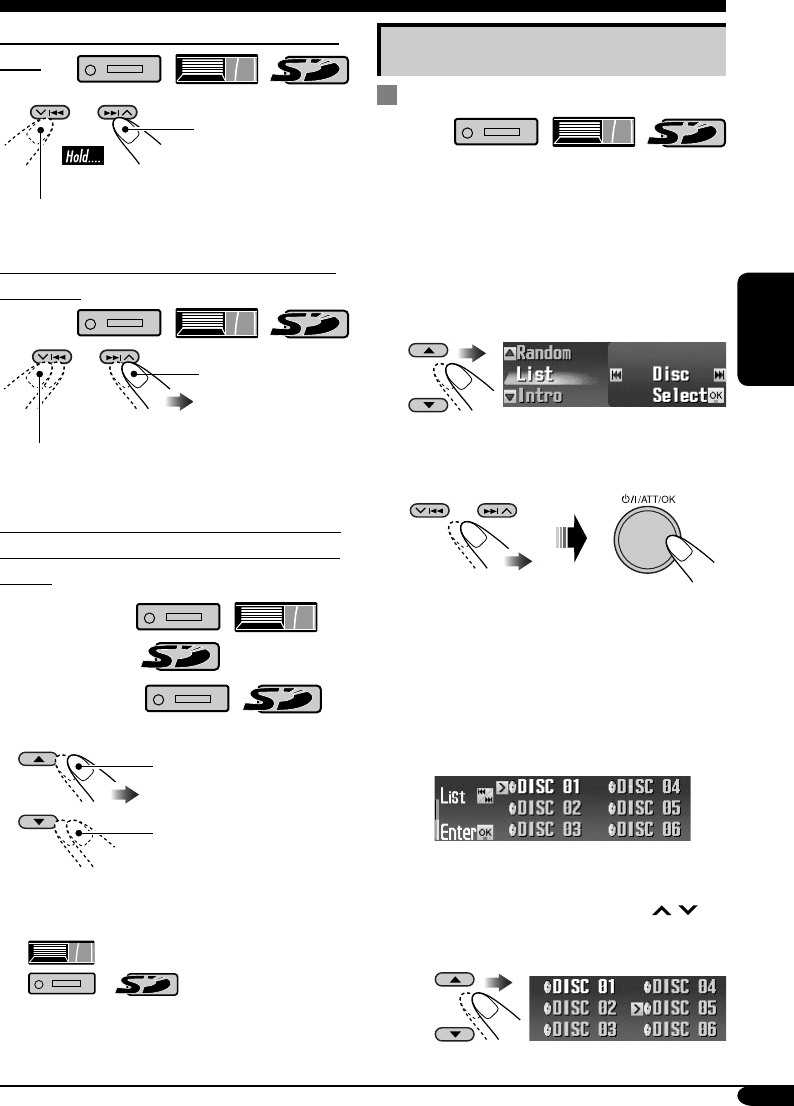 Hold....

Random
List
Intro
Disc
Select OK

⏻/I/ATT/OK

List
Enter OK
DISC 01
DISC 02
DISC 03
DISC 04
DISC 05
DISC 06

DISC 01
DISC 02
DISC 03
DISC 04
DISC 05
DISC 06