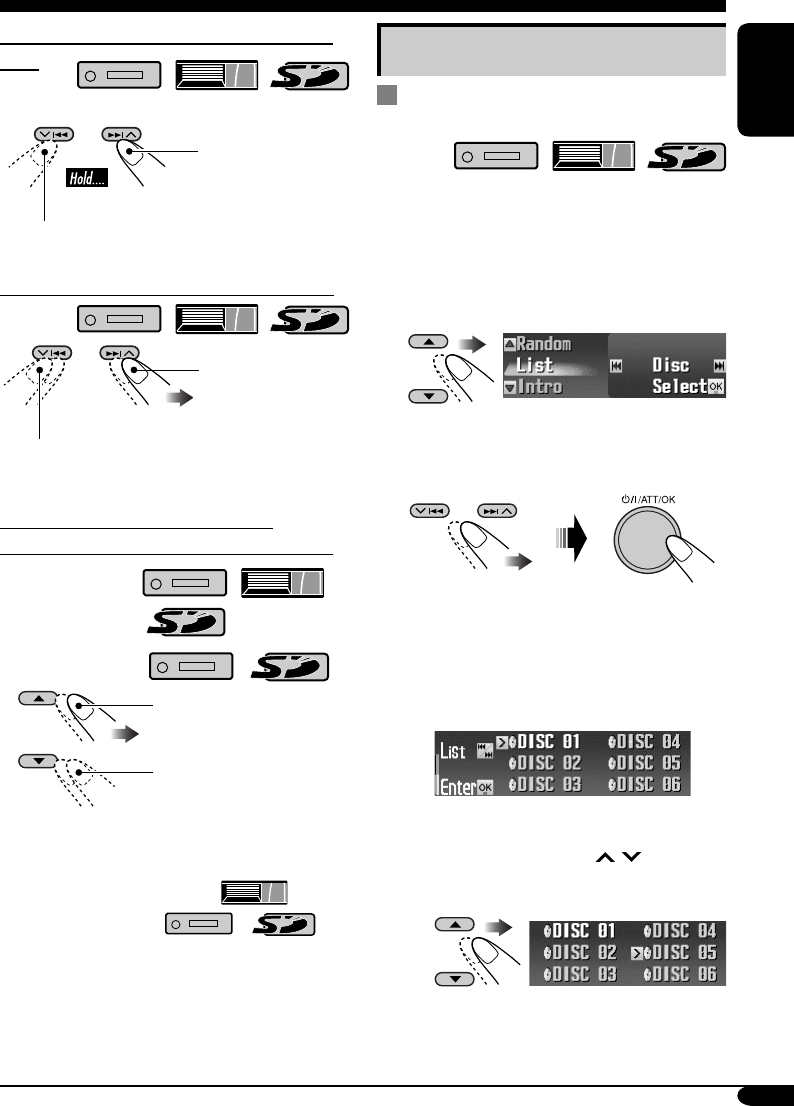 Hold....

Random
List
Intro
Disc
Select OK

⏻/I/ATT/OK

List
Enter OK
DISC 01
DISC 02
DISC 03
DISC 04
DISC 05
DISC 06

DISC 01
DISC 02
DISC 03
DISC 04
DISC 05
DISC 06