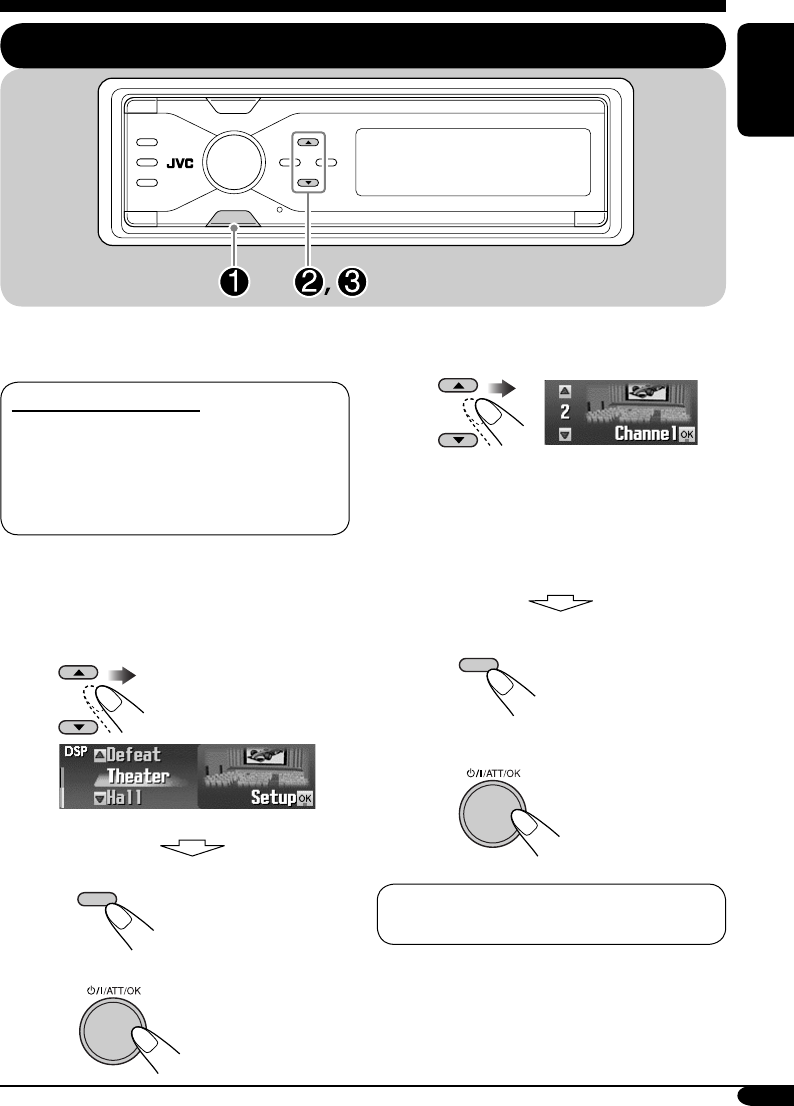 JVC

1 2, 3

2
Channel
OK

DSP
Defeat
Theater
Hall
Setup
OK

⏻/I/ATT/OK

⏻/I/ATT/OK