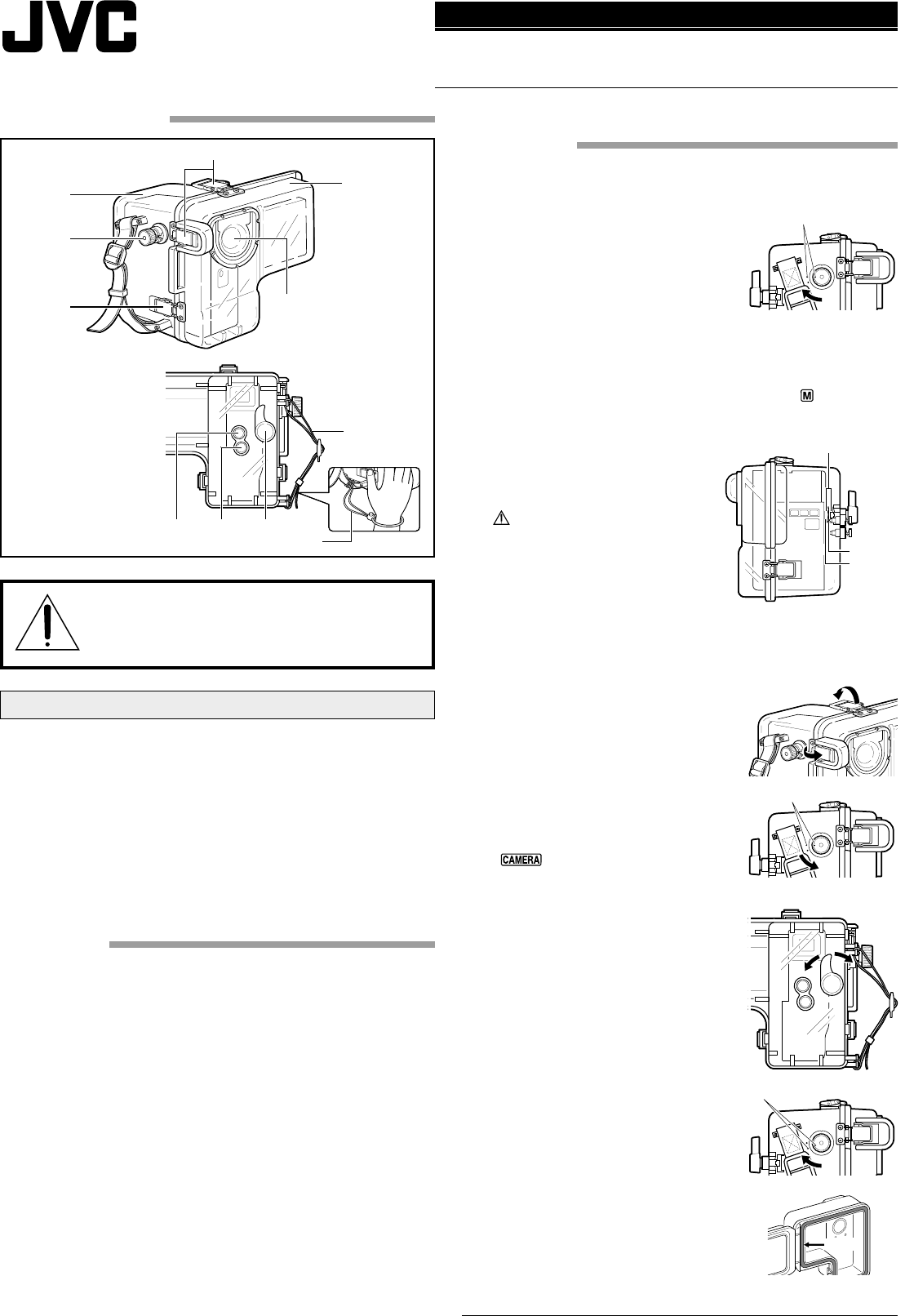 JVC

M

CAMERA