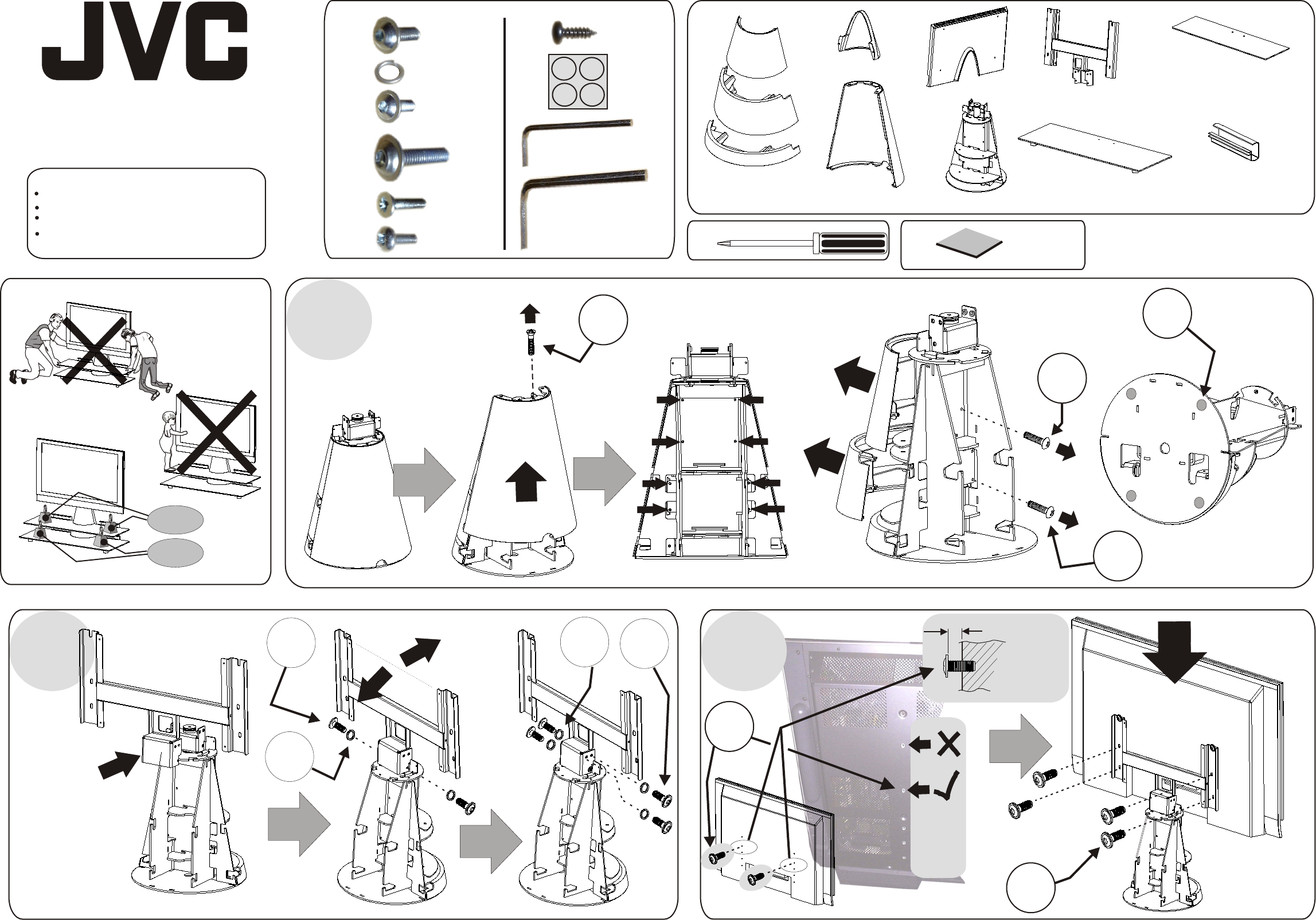 JVC