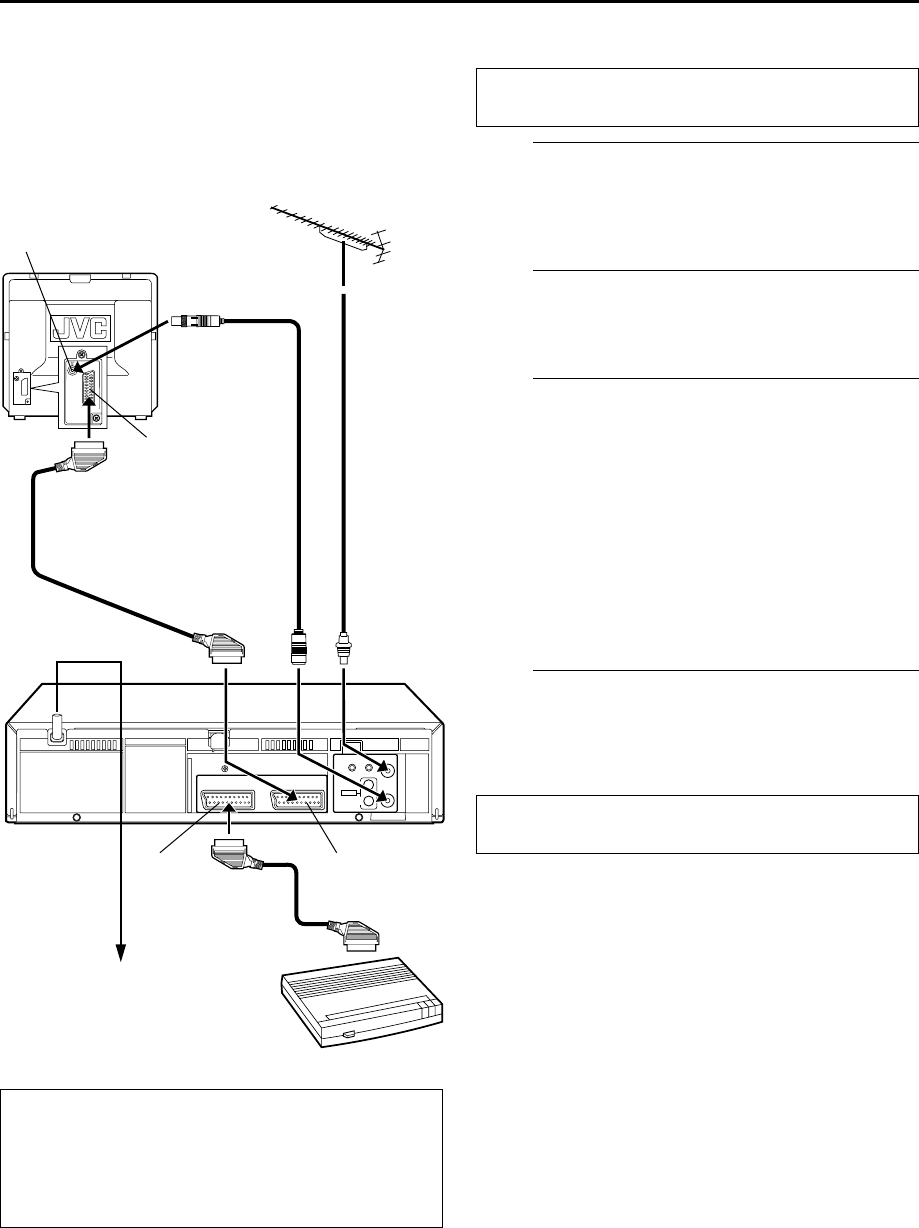 JVC