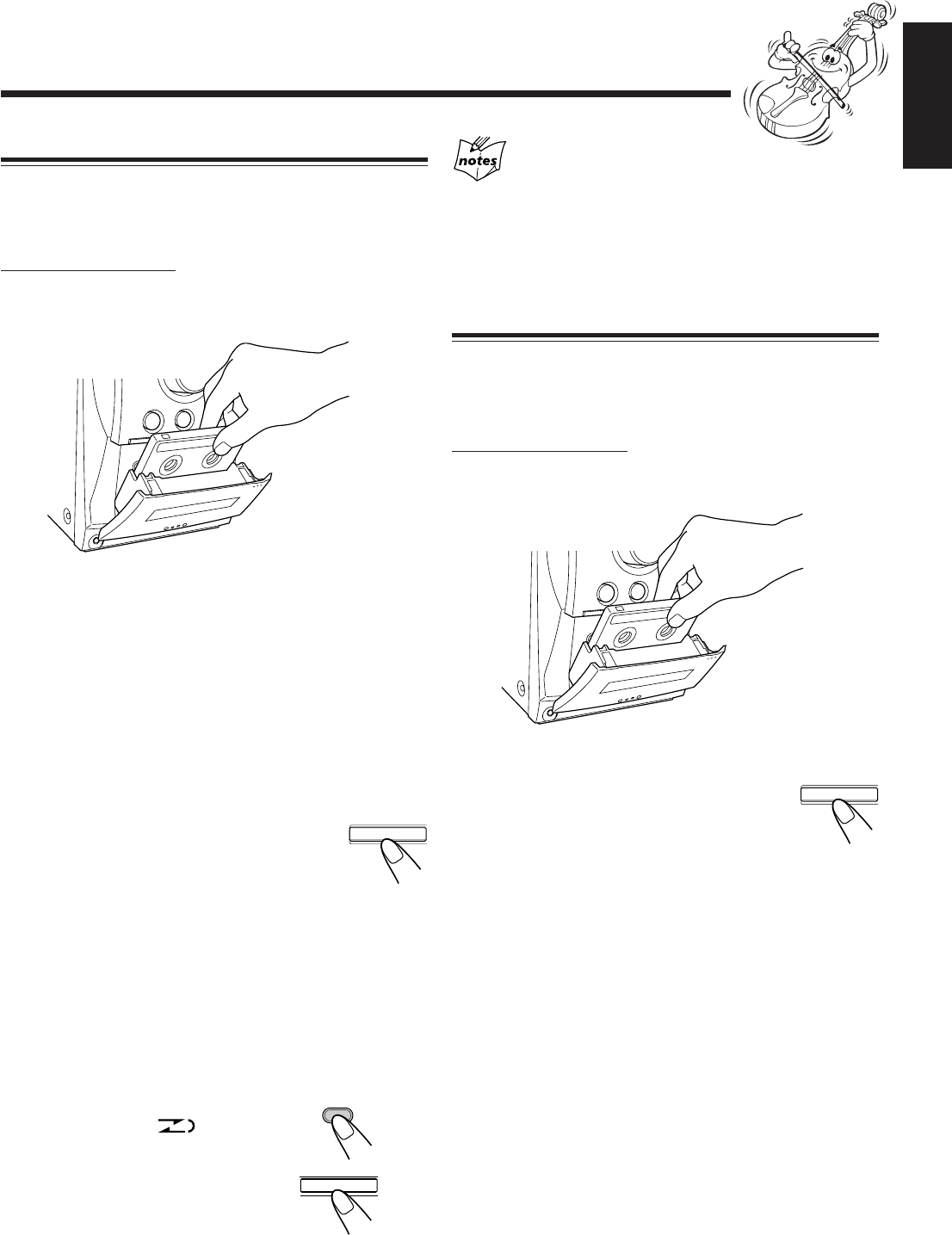 notes