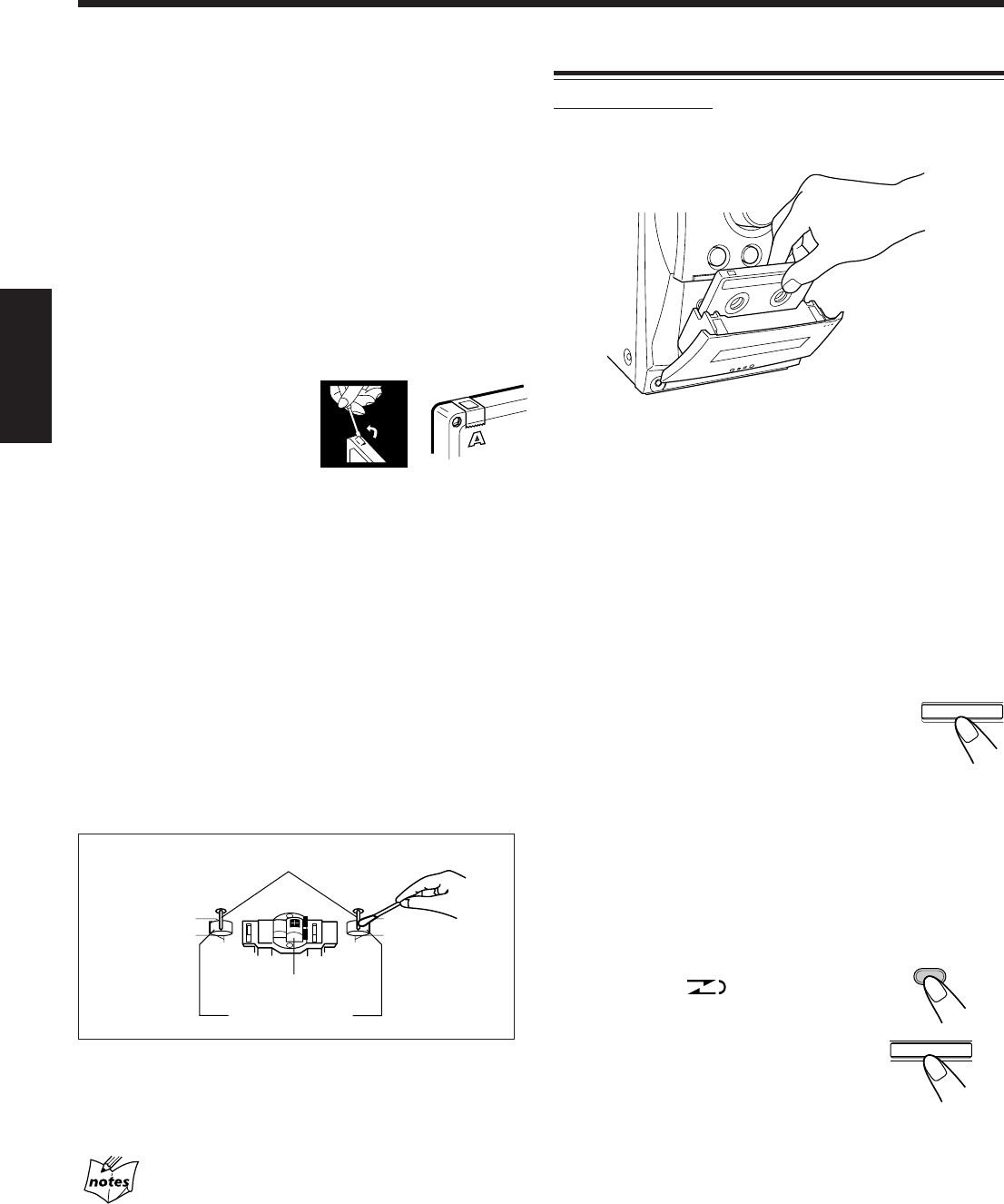 A

notes