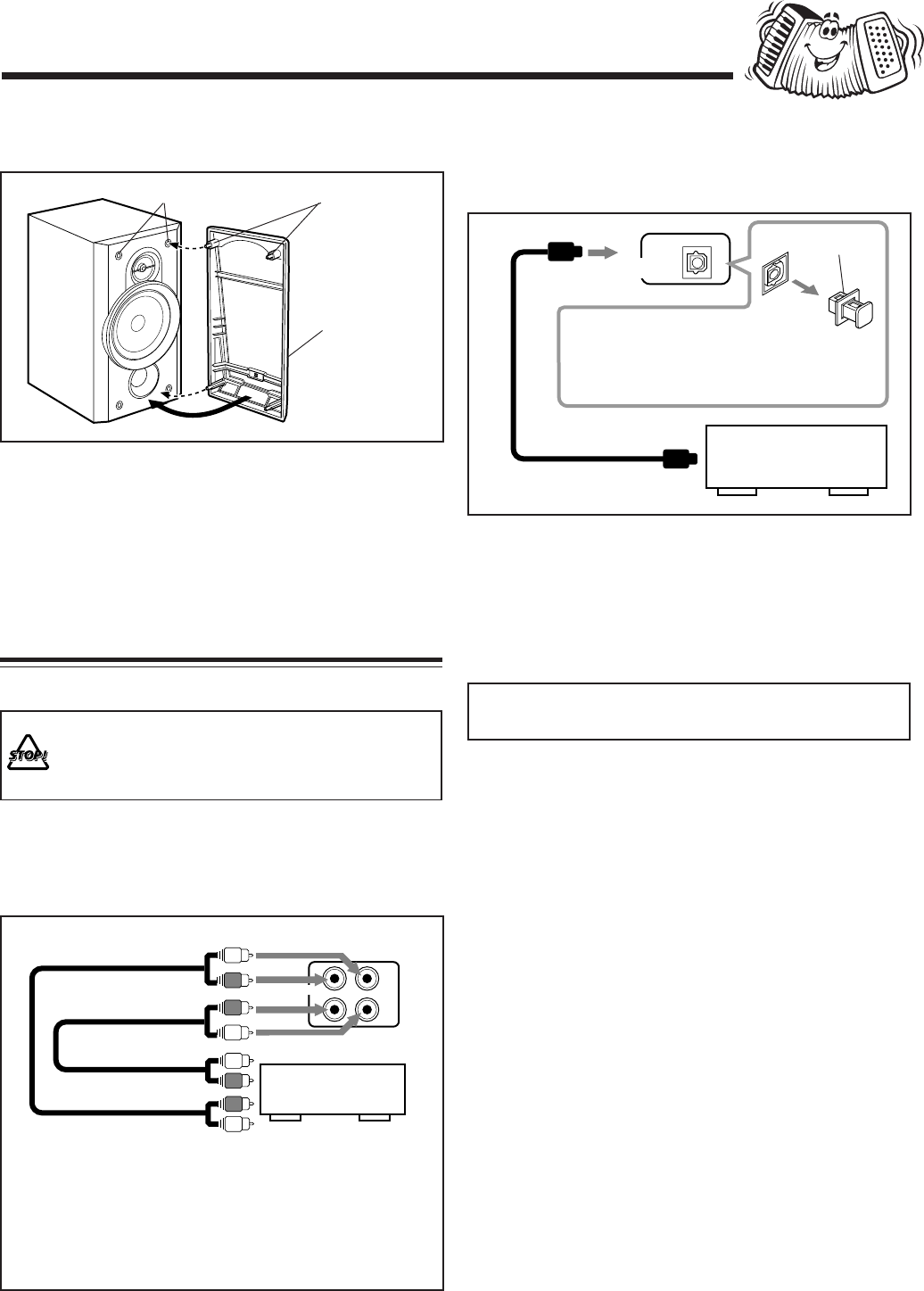 STOP!