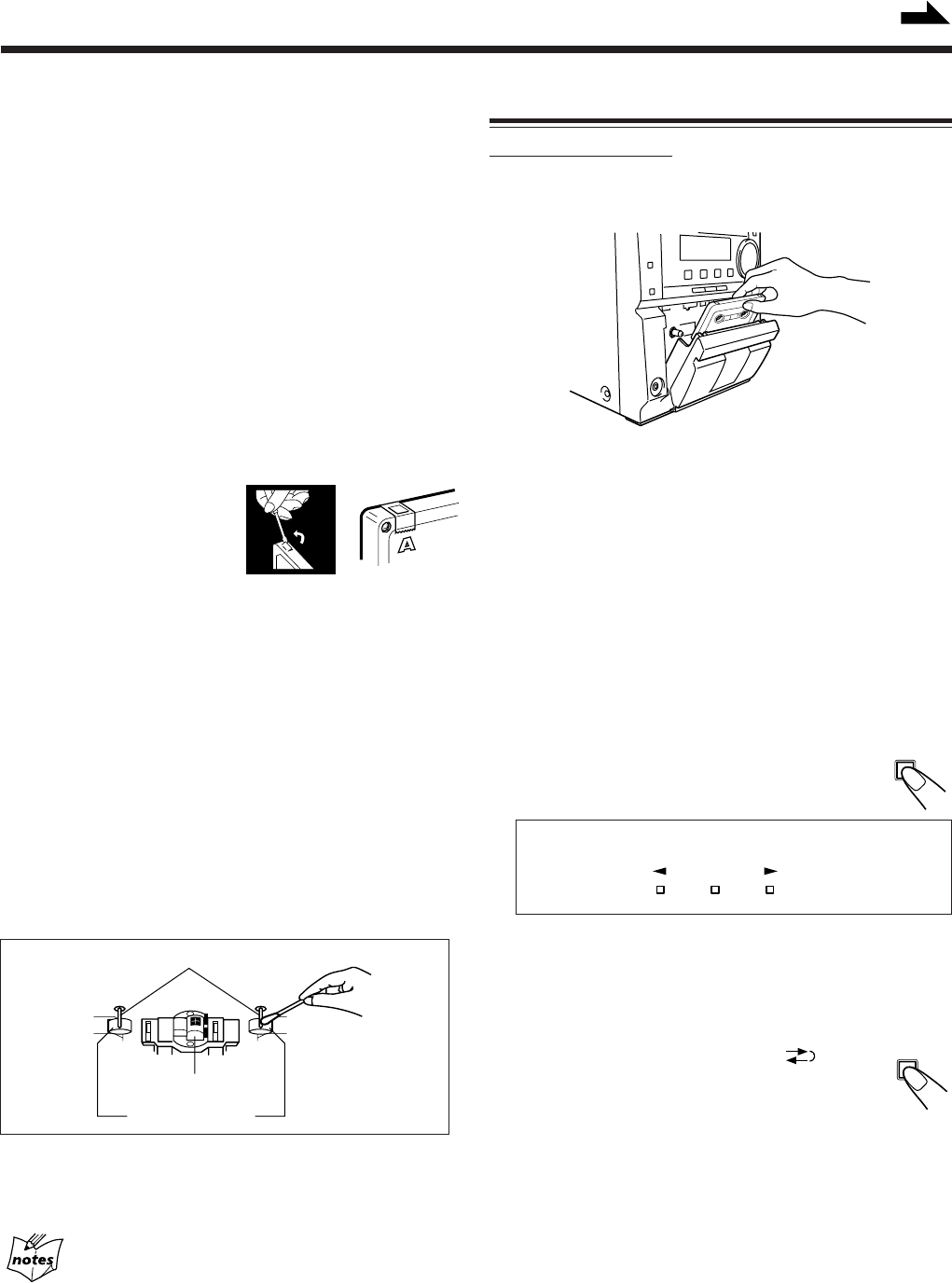 A

notes